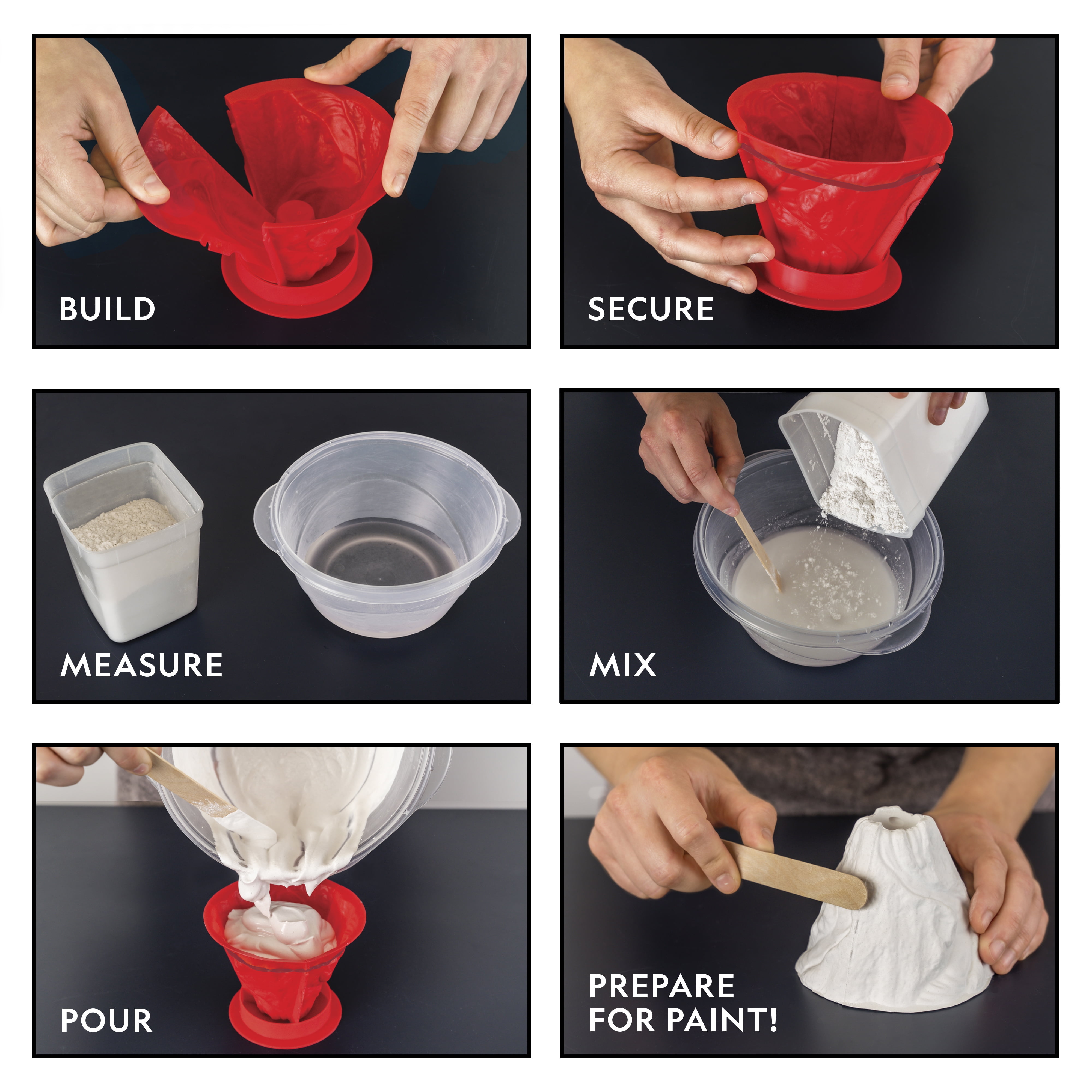 BUILD

SECURE

MEASURE

MIX

POUR

PREPARE FOR PAINT!