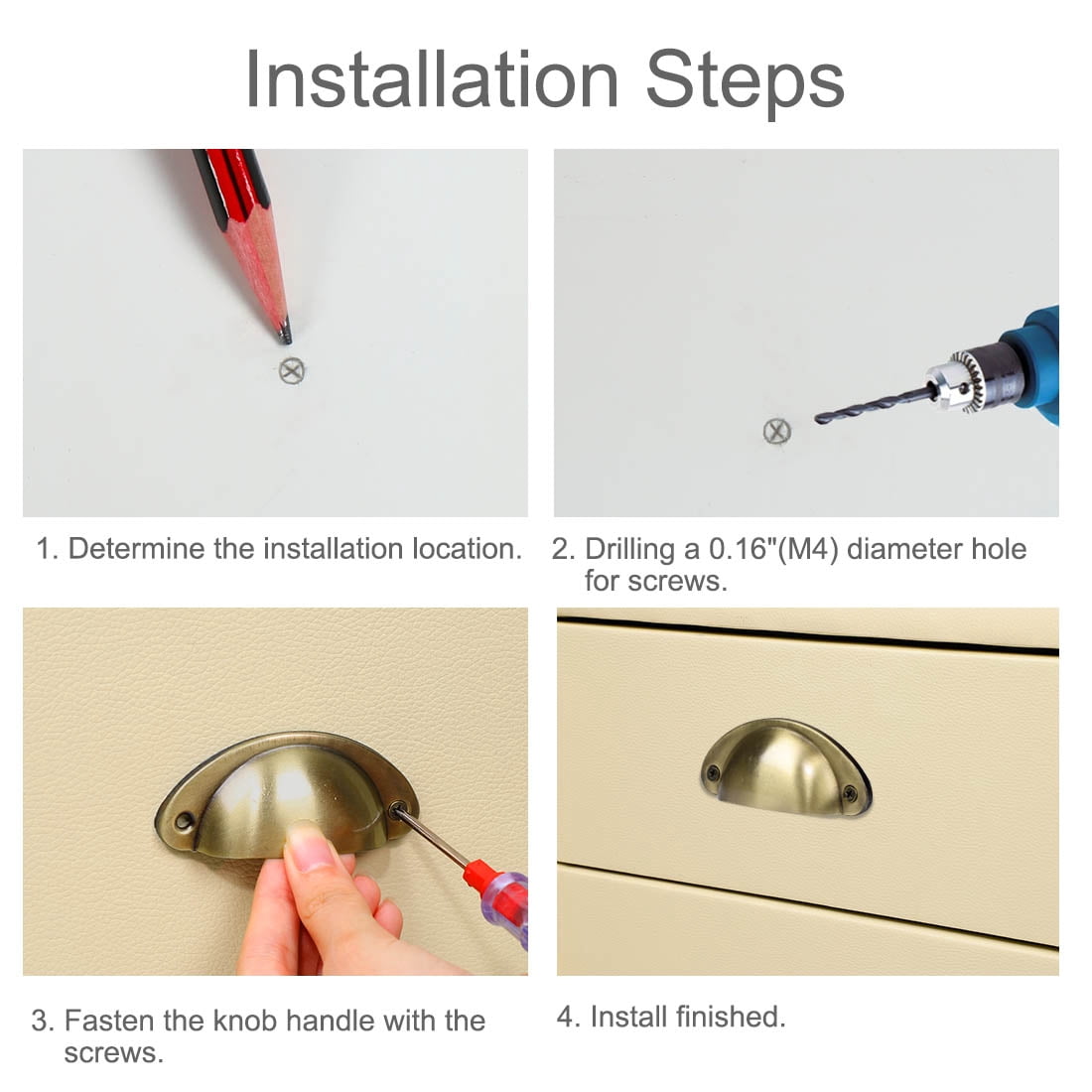 Installation Steps

1. Determine the installation location.

2. Drilling a 0.16"(M4) diameter hole for screws.

3. Fasten the knob handle with the screws.

4. Install finished.