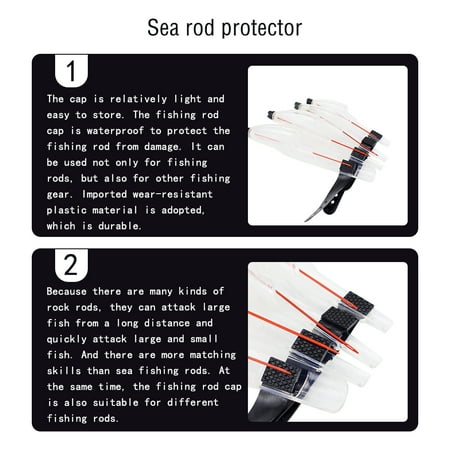 Sea rod protector

1

The cap is relatively light and easy to store. The fishing rod cap is waterproof to protect the fishing rod from damage. It can be used not only for fishing rods, but also for other fishing gear. Imported wear-resistant plastic material is adopted, which is durable.

2

Because there are many kinds of rock rods, they can attack large fish from a long distance and quickly attack large and small fish. And there are more matching skills than sea fishing rods. At the same time, the fishing rod cap is also suitable for different fishing rods.