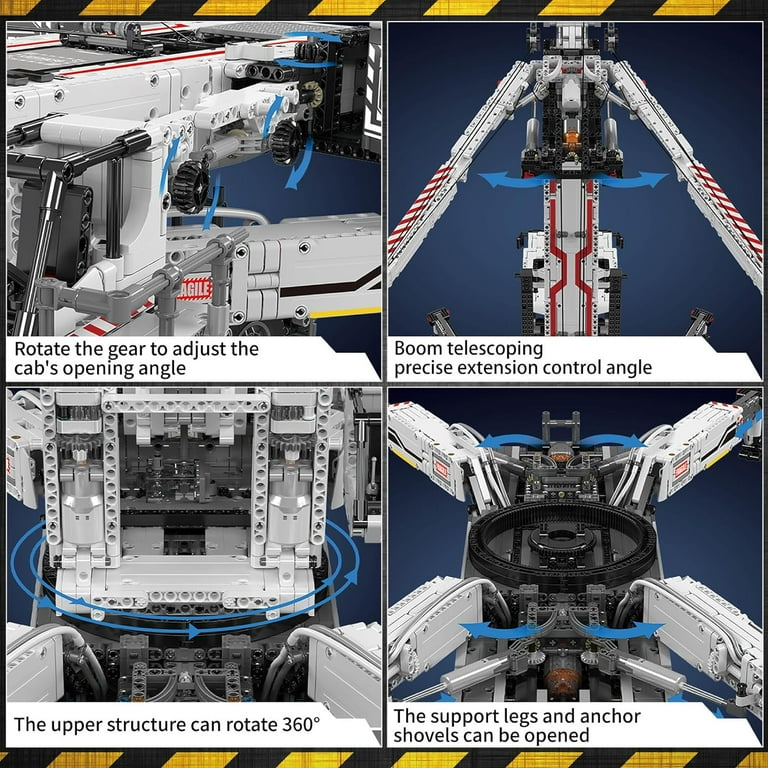 AGILE

Rotate the gear to adjust the cab's opening angle

Boom telescoping precise extension control angle

The upper structure can rotate 360°

The support legs and anchor shovels can be opened