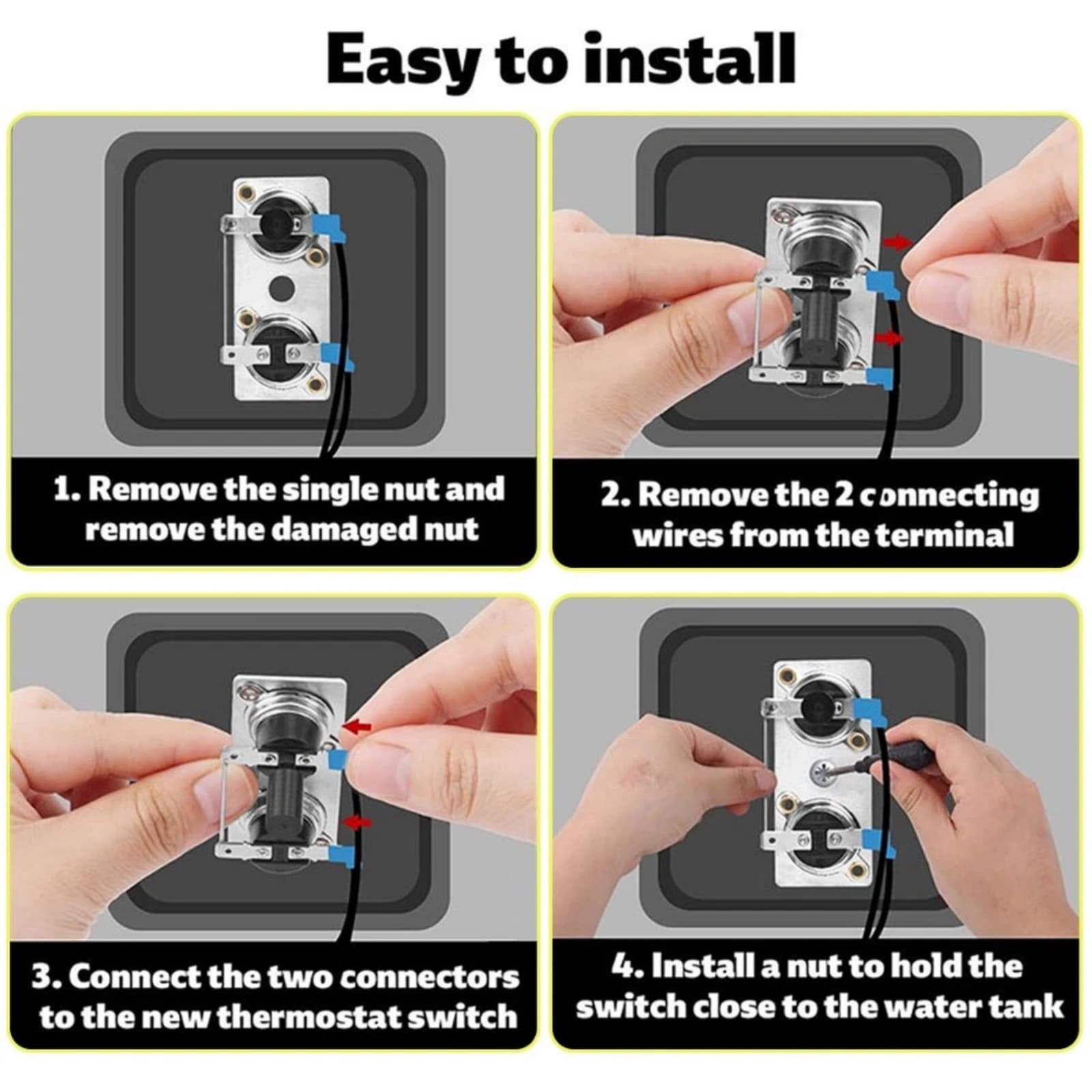 Easy to install

1. Remove the single nut and remove the damaged nut

2. Remove the 2 connecting wires from the terminal

3. Connect the two connectors to the new thermostat switch

4. Install a nut to hold the switch close to the water tank