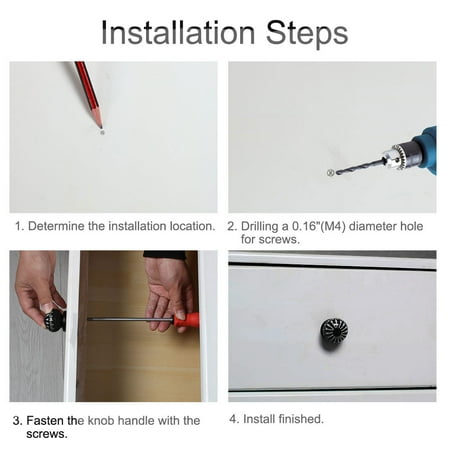 Installation Steps

1. Determine the installation location.

2. Drilling a 0.16"(M4) diameter hole for screws.

3. Fasten the knob handle with the screws.

4. Install finished.