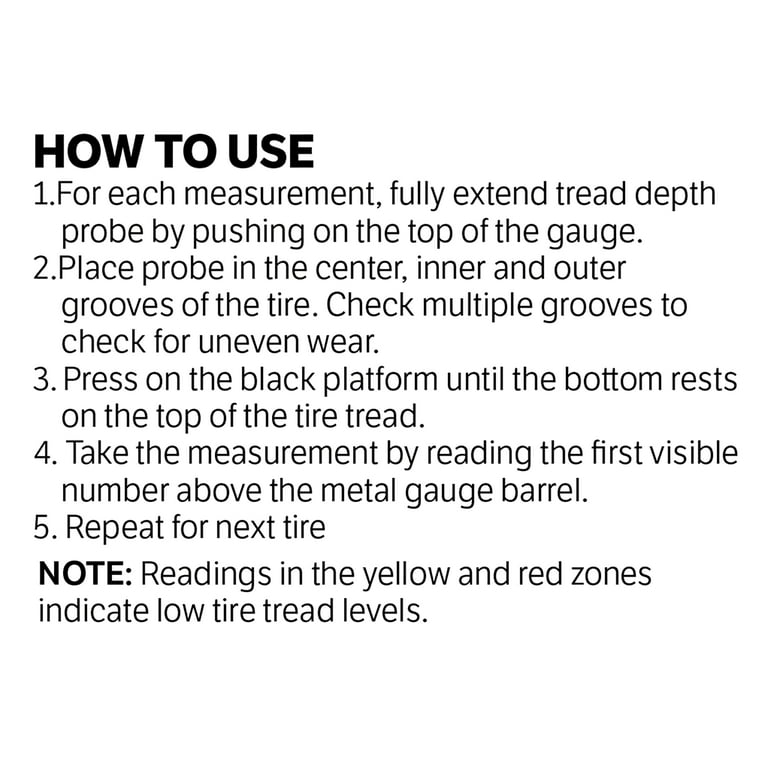 HOW TO USE

1.For each measurement, fully extend tread depth probe by pushing on the top of the gauge.
2.Place probe in the center, inner and outer grooves of the tire. Check multiple grooves to check for uneven wear.
3. Press on the black platform until the bottom rests on the top of the tire tread.
4. Take the measurement by reading the first visible number above the metal gauge barrel.
5. Repeat for next tire

NOTE: Readings in the yellow and red zones indicate low tire tread levels.