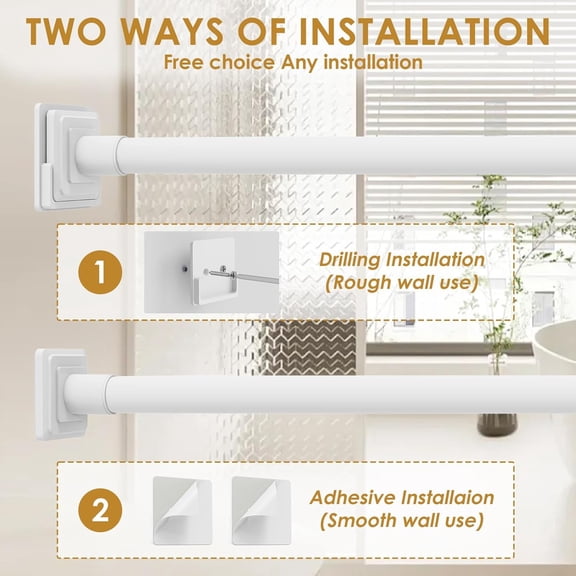 TWO WAYS OF INSTALLATION
Free choice Any installation

1

Drilling Installation
(Rough wall use)

2

Adhesive Installaion
(Smooth wall use)