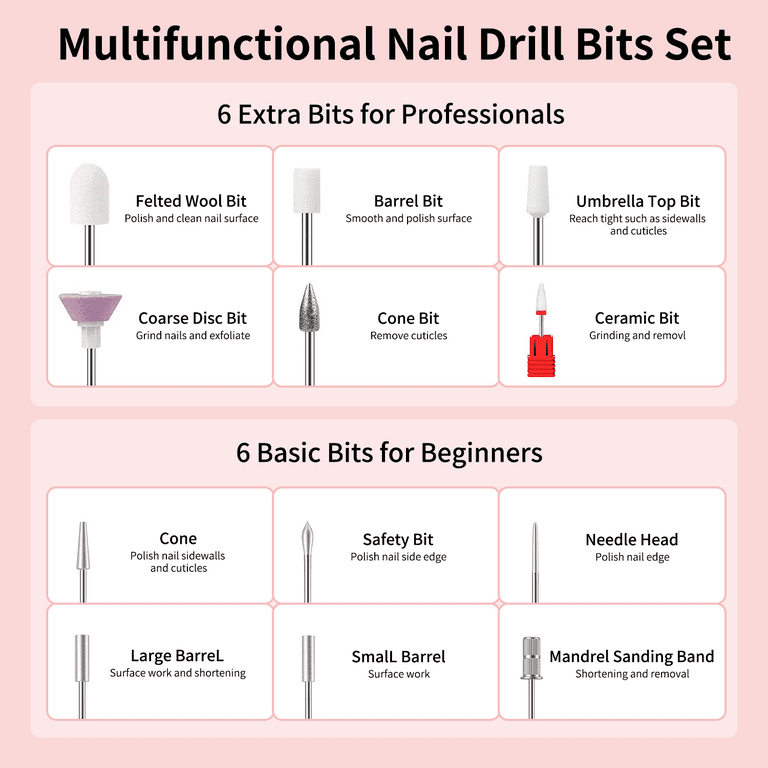 Multifunctional Nail Drill Bits Set

6 Extra Bits for Professionals

Felted Wool Bit
Polish and clean nail surface

Barrel Bit
Smooth and polish surface

Umbrella Top Bit
Reach tight such as sidewalls and cuticles

Coarse Disc Bit
Grind nails and exfoliate

Cone Bit
Remove cuticles

Ceramic Bit
Grinding and removl

6 Basic Bits for Beginners

Cone
Polish nail sidewalls and cuticles

Safety Bit
Polish nail side edge

Needle Head
Polish nail edge

Large BarreL
Surface work and shortening

SmalL Barrel
Surface work

Mandrel Sanding Band
Shortening and removal