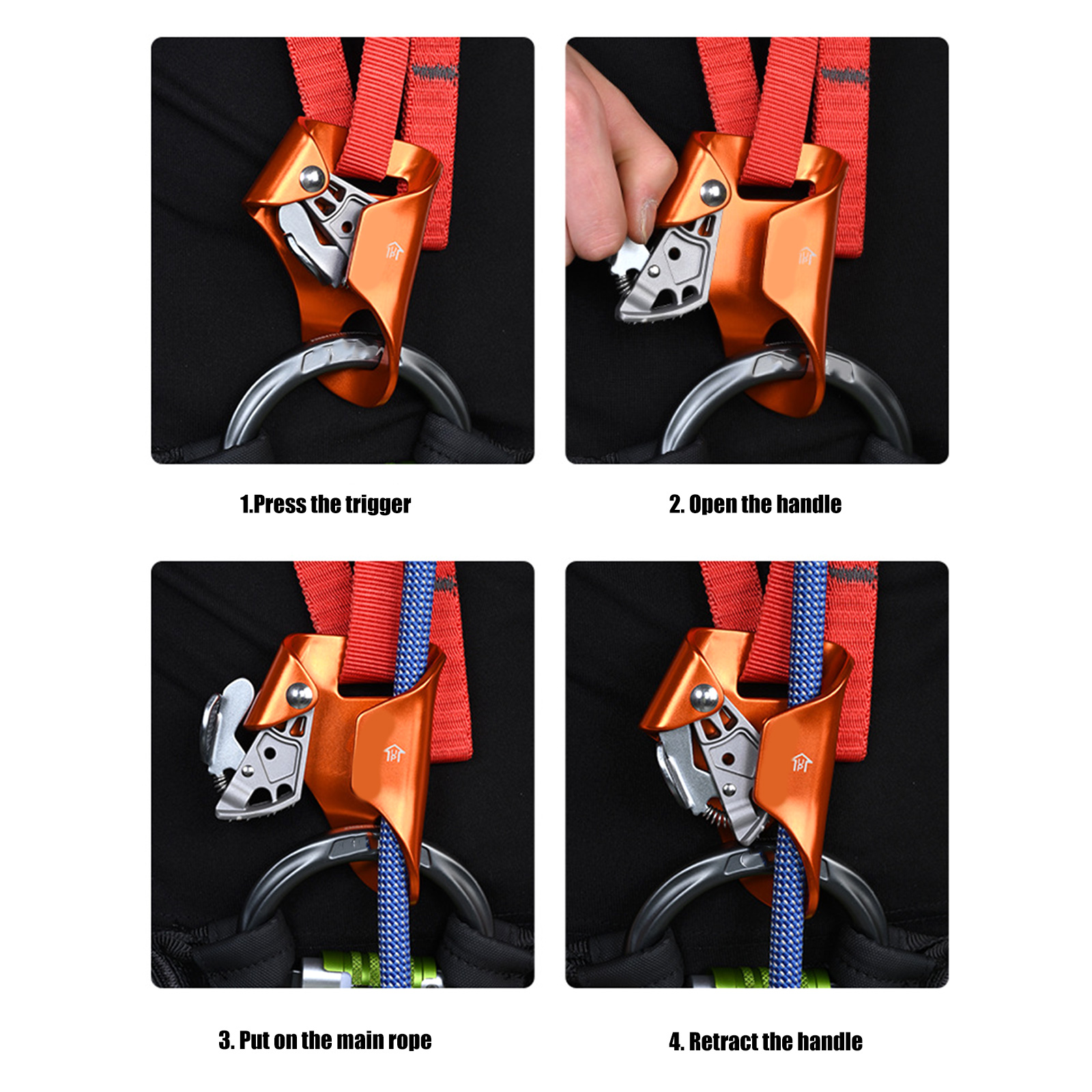 1.Press the trigger

2. Open the handle

3. Put on the main rope

4. Retract the handle