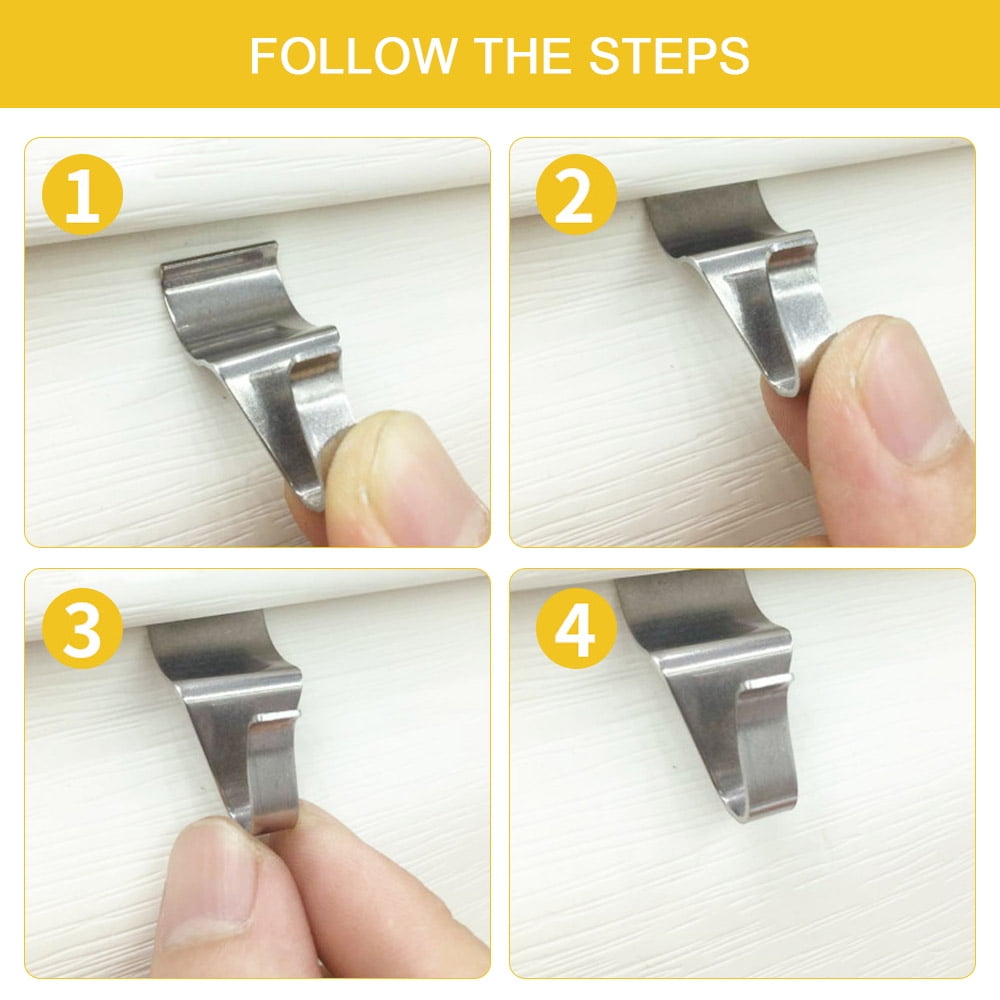 FOLLOW THE STEPS

1

2

3

4