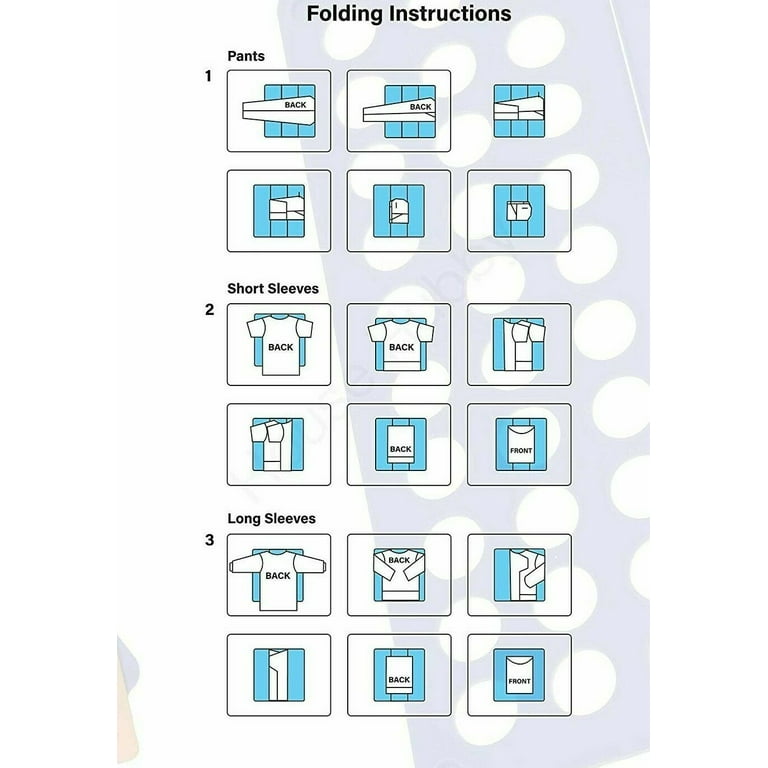 Folding Instructions

Pants

1

BACK

BACK

Short Sleeves

2

BACK

BACK

BACK

FRONT

Long Sleeves

3

BACK

BACK

BACK

FRONT