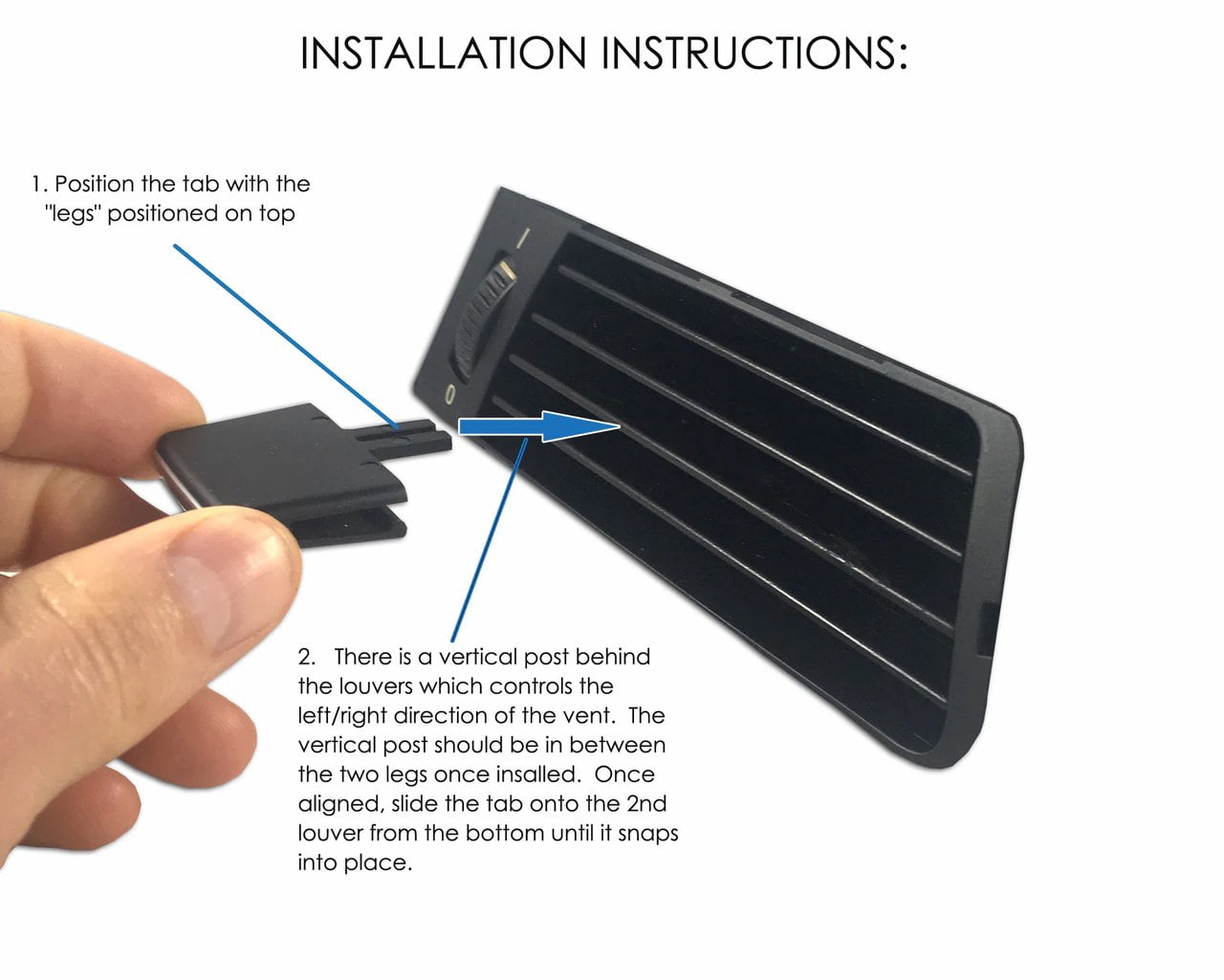 INSTALLATION INSTRUCTIONS:

1. Position the tab with the "legs" positioned on top

2. There is a vertical post behind the louvers which controls the left/right direction of the vent. The vertical post should be in between the two legs once insalled. Once aligned, slide the tab onto the 2nd louver from the bottom until it snaps into place.