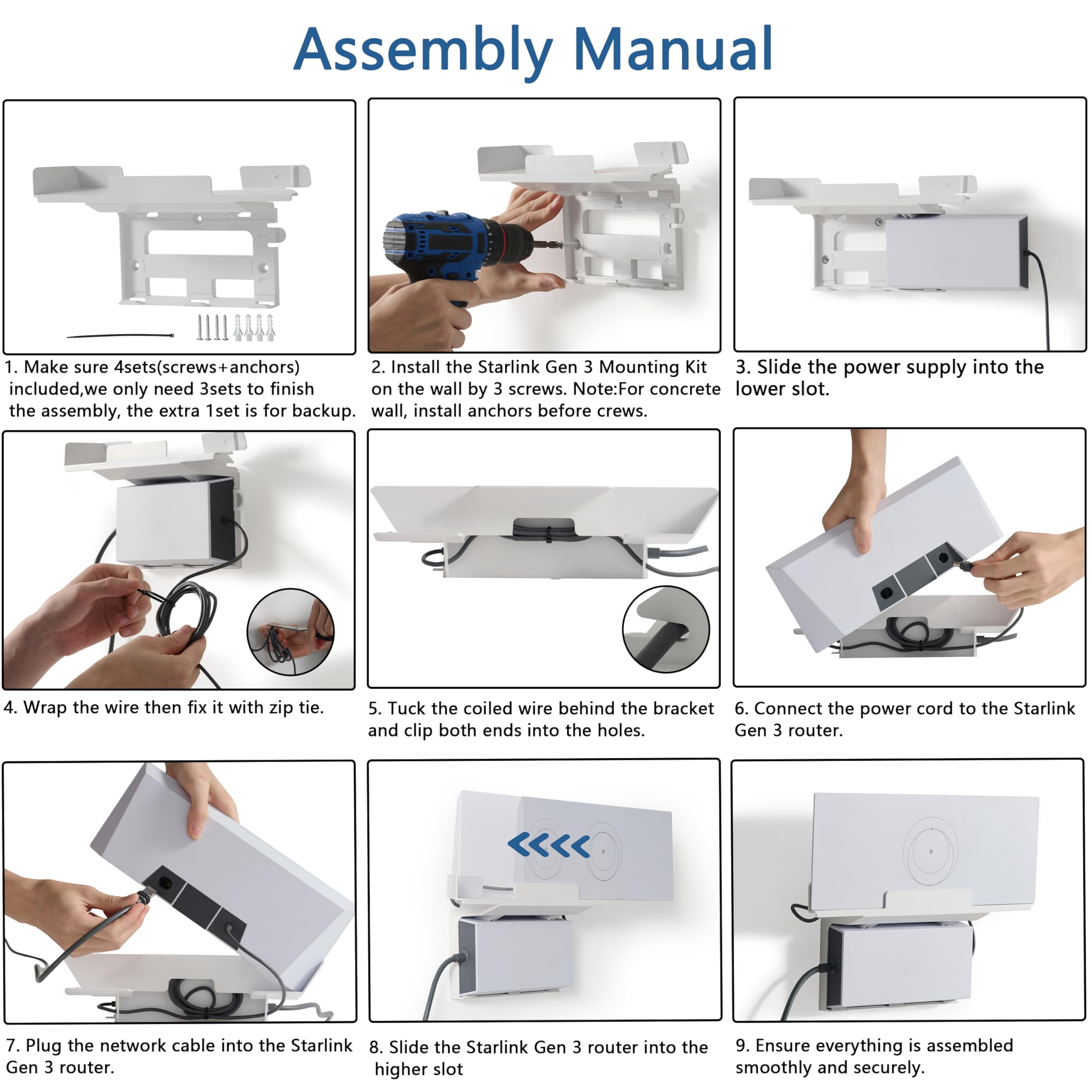 Assembly Manual

1. Make sure 4sets(screws+anchors) included,we only need 3sets to finish the assembly, the extra 1set is for backup.

2. Install the Starlink Gen 3 Mounting Kit on the wall by 3 screws. Note:For concrete wall, install anchors before crews.

3. Slide the power supply into the lower slot.

4. Wrap the wire then fix it with zip tie.

5. Tuck the coiled wire behind the bracket and clip both ends into the holes.

6. Connect the power cord to the Starlink Gen 3 router.

7. Plug the network cable into the Starlink Gen 3 router.

8. Slide the Starlink Gen 3 router into the higher slot

9. Ensure everything is assembled smoothly and securely.