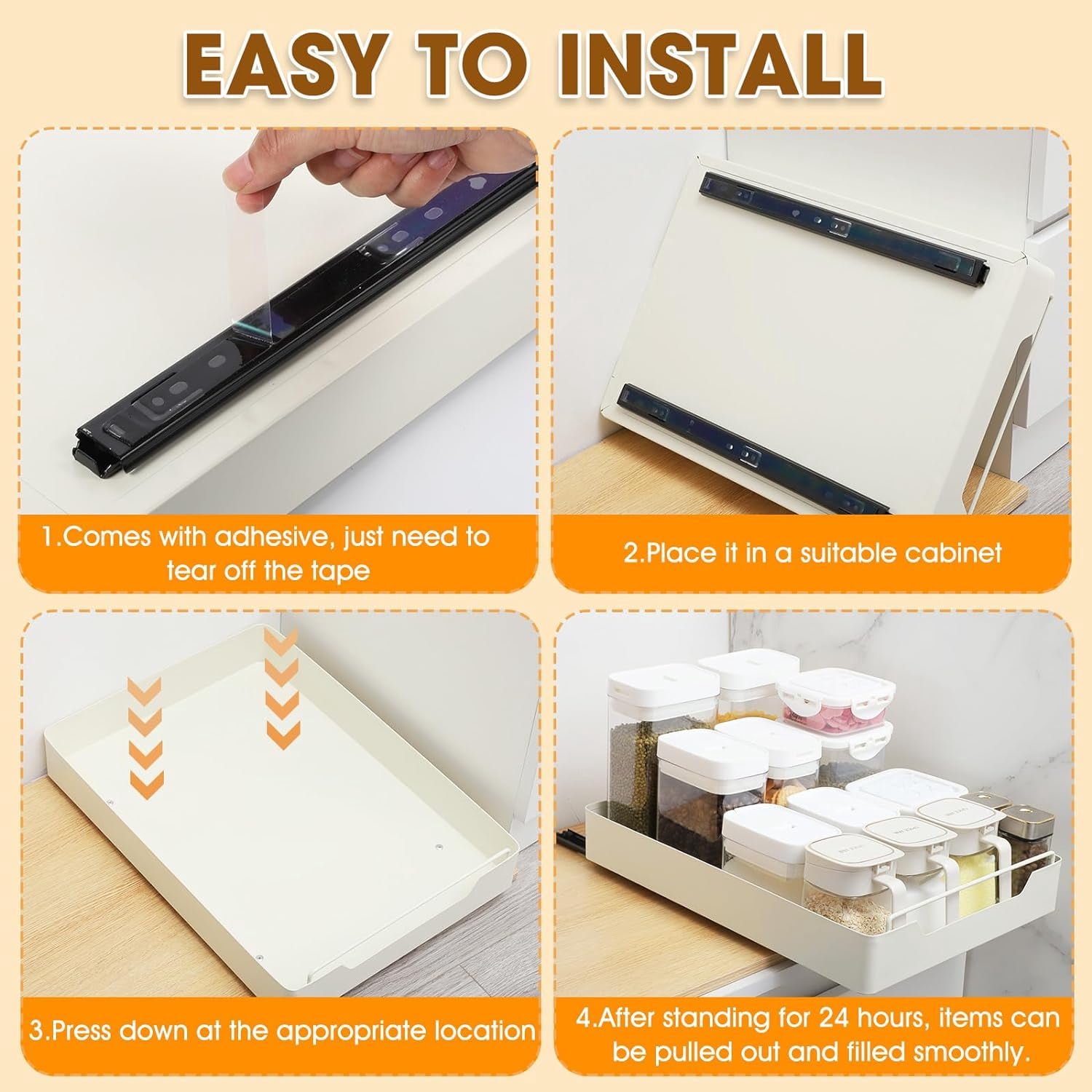 EASY TO INSTALL

1.Comes with adhesive, just need to tear off the tape

2.Place it in a suitable cabinet

3.Press down at the appropriate location

4.After standing for 24 hours, items can be pulled out and filled smoothly.