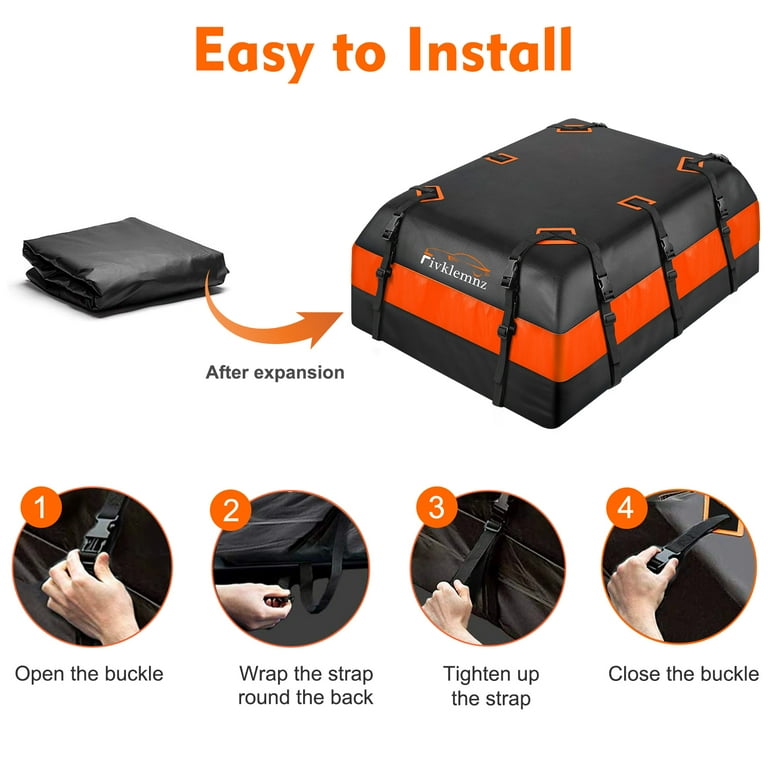 Easy to Install

Fivklemnz

After expansion

1
Open the buckle

2
Wrap the strap round the back

3
Tighten up the strap

4
Close the buckle