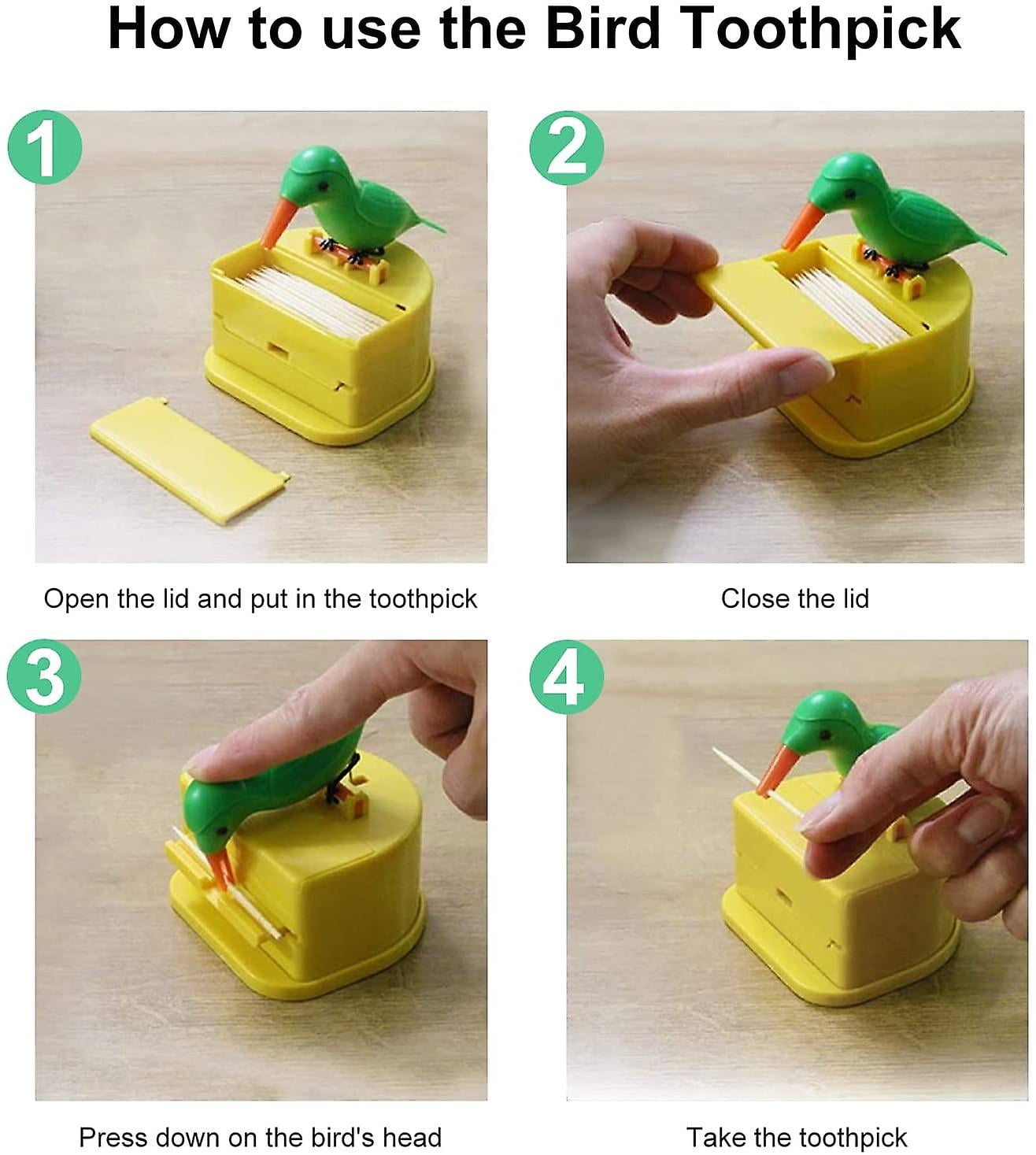 How to use the Bird Toothpick

1

Open the lid and put in the toothpick

2

Close the lid

3

Press down on the bird's head

4

Take the toothpick