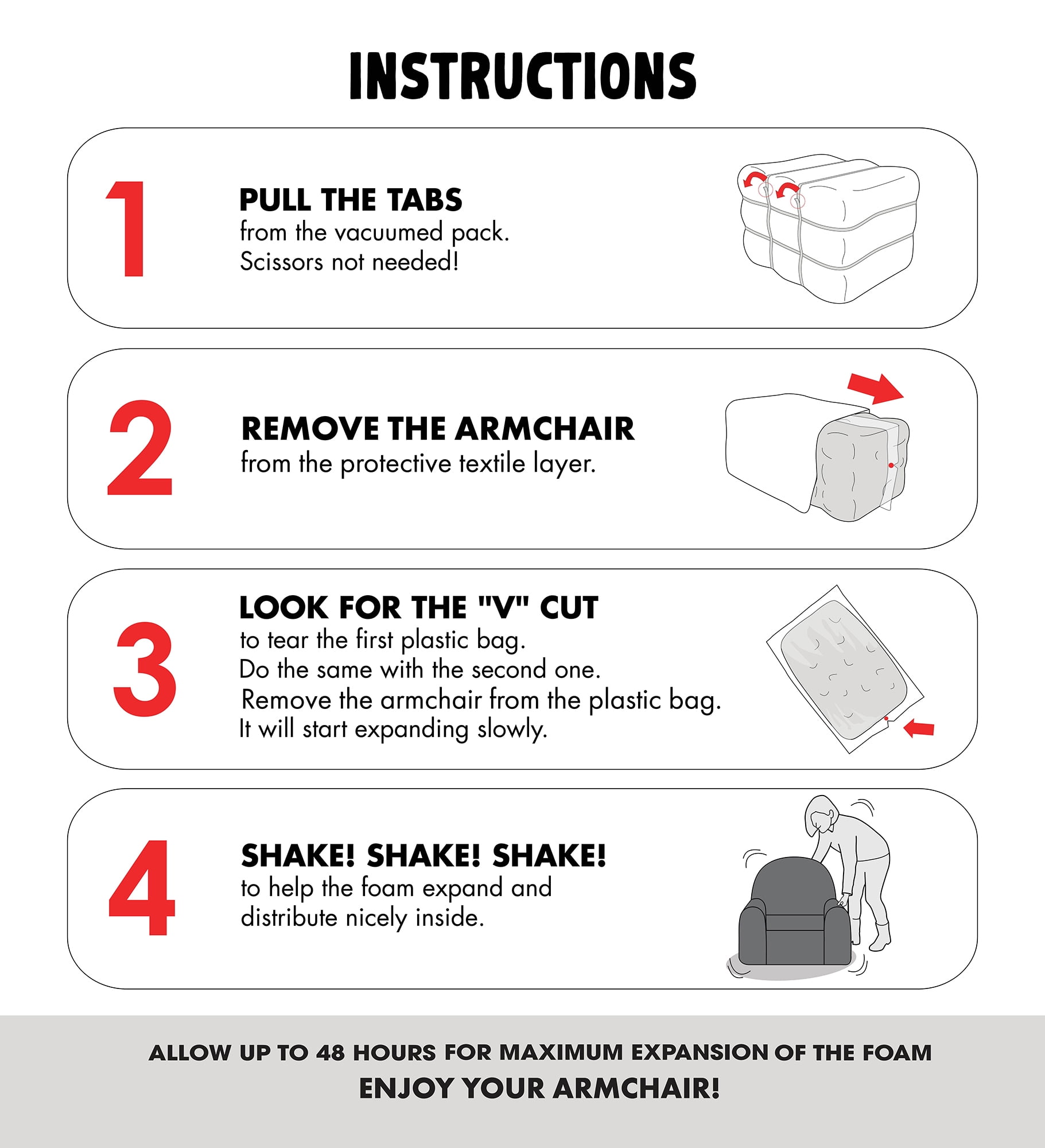 INSTRUCTIONS

1

PULL THE TABS
from the vacuumed pack.
Scissors not needed!

2

REMOVE THE ARMCHAIR
from the protective textile layer.

3

LOOK FOR THE "V" CUT
to tear the first plastic bag.
Do the same with the second one.
Remove the armchair from the plastic bag.
It will start expanding slowly.

4

SHAKE! SHAKE! SHAKE!
to help the foam expand and distribute nicely inside.

ALLOW UP TO 48 HOURS FOR MAXIMUM EXPANSION OF THE FOAM
ENJOY YOUR ARMCHAIR!