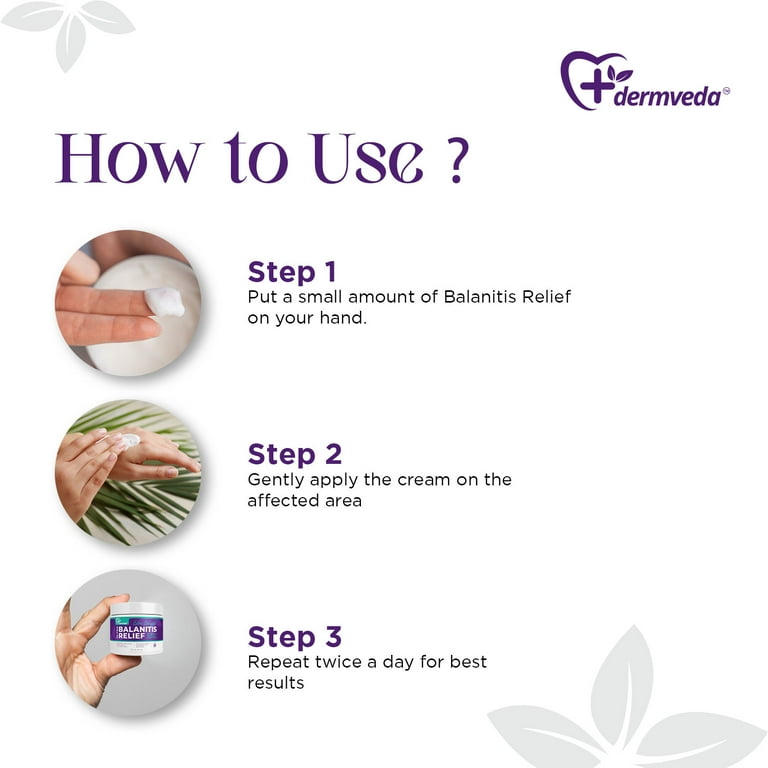 dermveda

How to Use ?

Step 1
Put a small amount of Balanitis Relief on your hand.

Step 2
Gently apply the cream on the affected area

BALANITIS RELIEF

Step 3
Repeat twice a day for best results