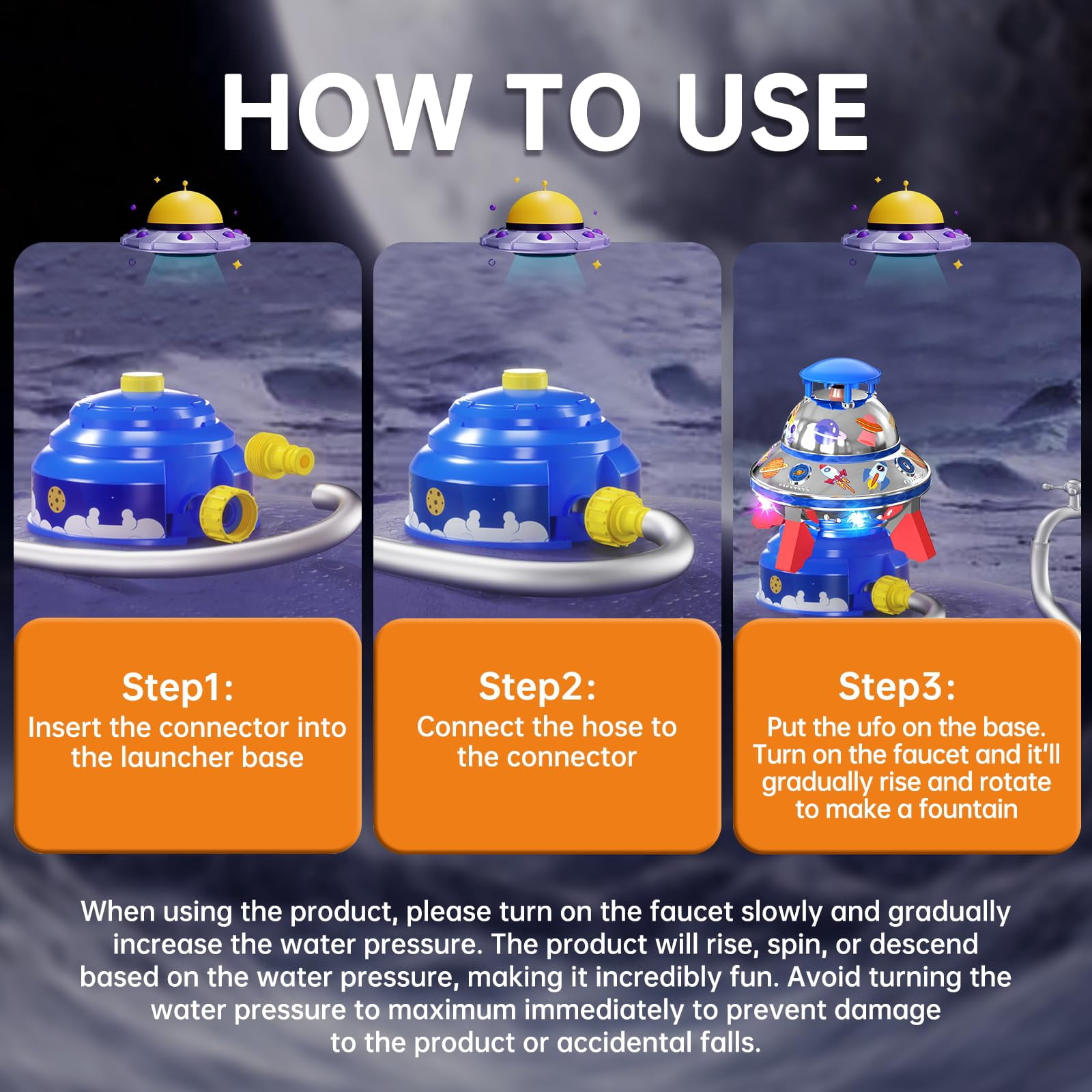 HOW TO USE

Step1:
Insert the connector into the launcher base

Step2:
Connect the hose to the connector

Step3:
Put the ufo on the base. Turn on the faucet and it'll gradually rise and rotate to make a fountain

When using the product, please turn on the faucet slowly and gradually increase the water pressure. The product will rise, spin, or descend based on the water pressure, making it incredibly fun. Avoid turning the water pressure to maximum immediately to prevent damage to the product or accidental falls.