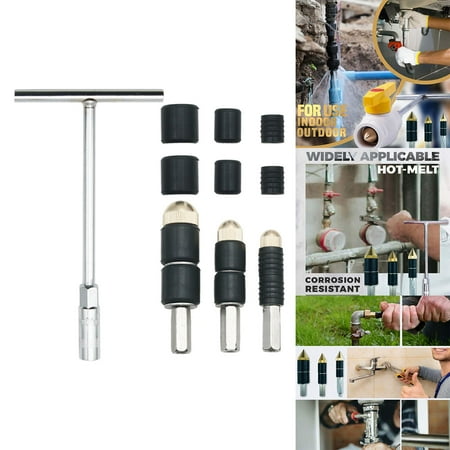 FOR USE
INDOOR
OUTDOOR

WIDELY APPLICABLE
HOT-MELT

CORROSION
RESISTANT