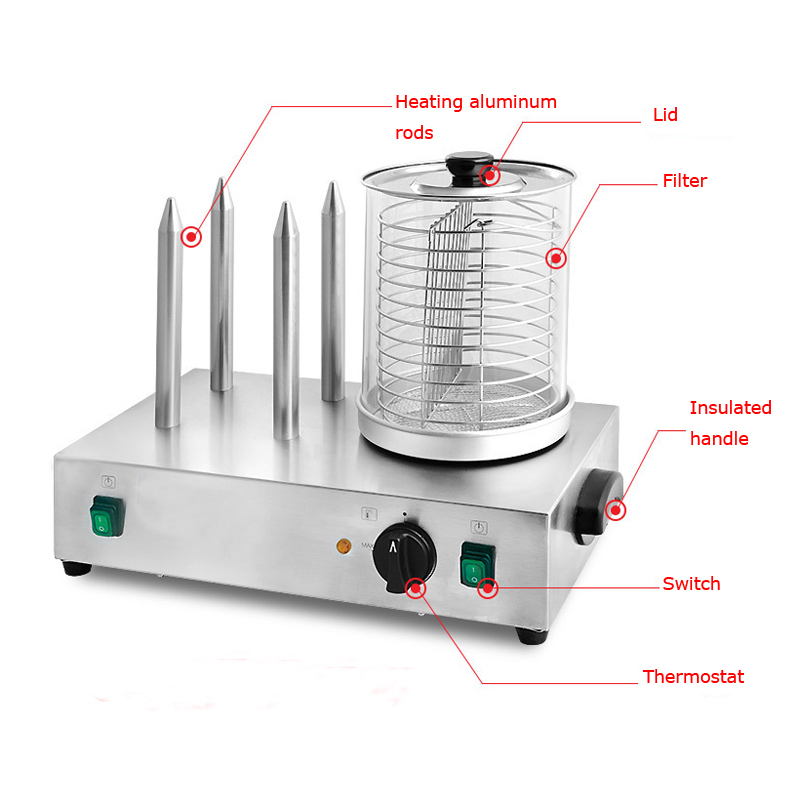 Heating aluminum rods

Lid

Filter

Insulated handle

MAX

Switch

Thermostat