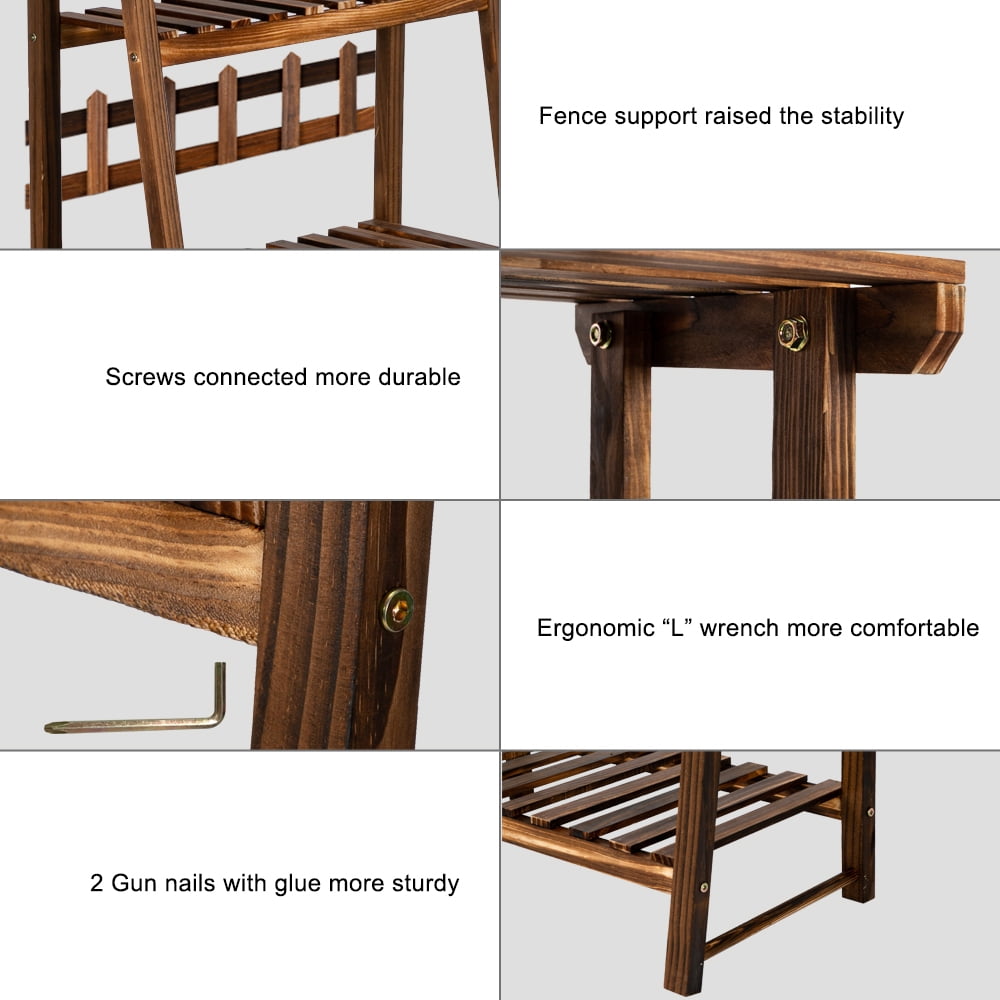 Fence support raised the stability

Screws connected more durable

Ergonomic “L” wrench more comfortable

2 Gun nails with glue more sturdy