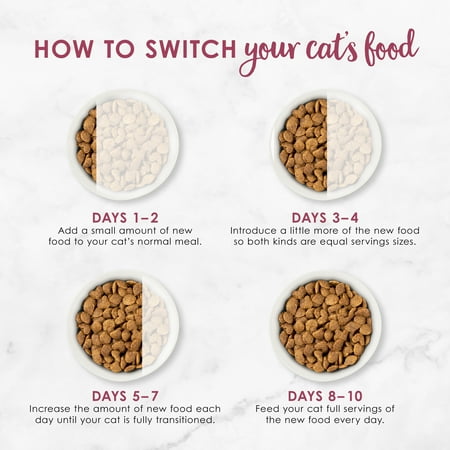 HOW TO SWITCH your cat's food

DAYS 1–2
Add a small amount of new food to your cat's normal meal.

DAYS 3–4
Introduce a little more of the new food so both kinds are equal servings sizes.

DAYS 5–7
Increase the amount of new food each day until your cat is fully transitioned.

DAYS 8–10
Feed your cat full servings of the new food every day.