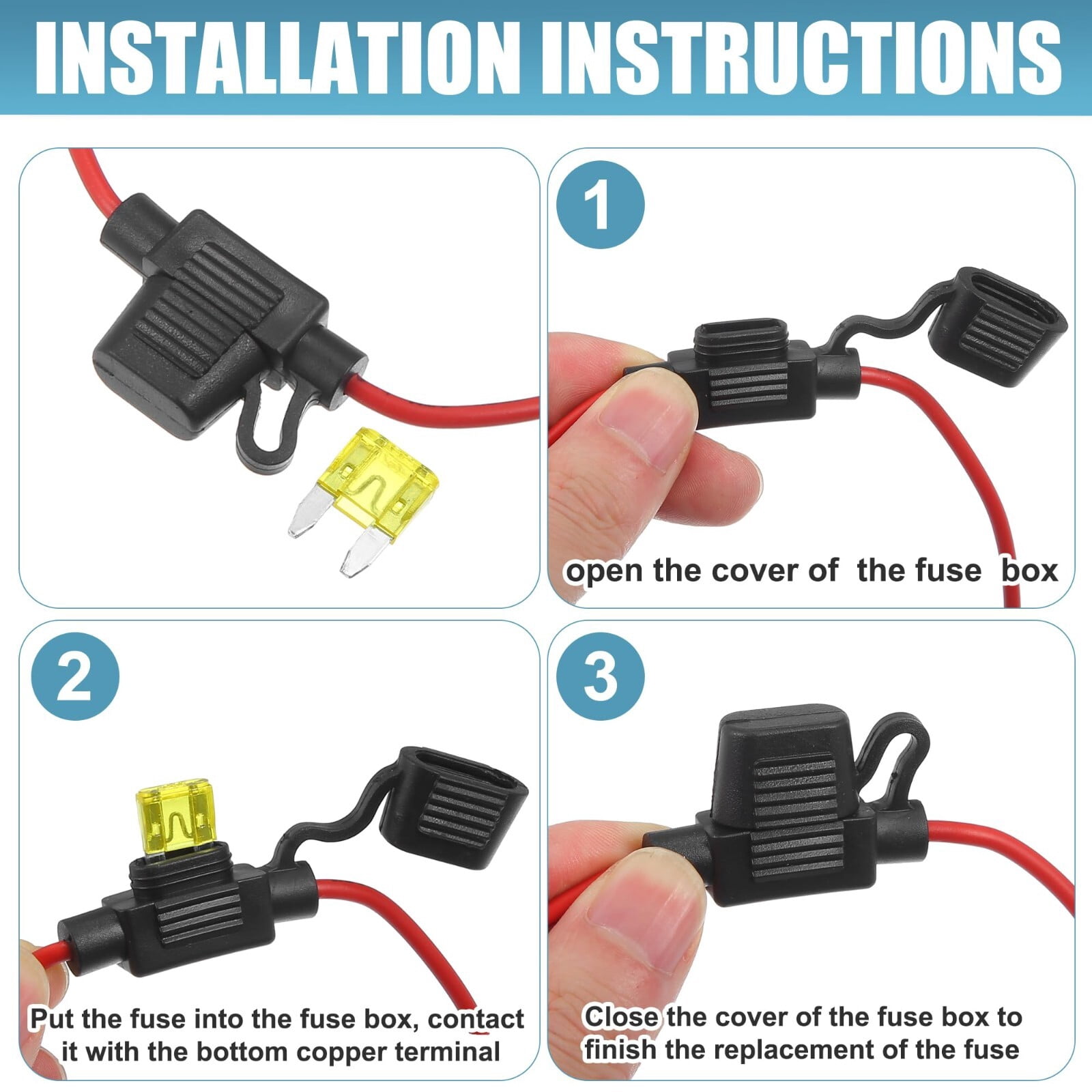 INSTALLATION INSTRUCTIONS

1

open the cover of the fuse box

2

Put the fuse into the fuse box, contact it with the bottom copper terminal

3

Close the cover of the fuse box to finish the replacement of the fuse