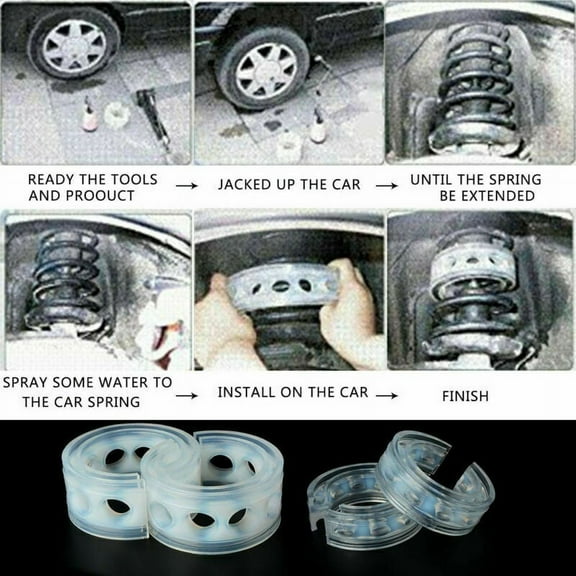 READY THE TOOLS AND PROOUCT → JACKED UP THE CAR → UNTIL THE SPRING BE EXTENDED

SPRAY SOME WATER TO THE CAR SPRING → INSTALL ON THE CAR → FINISH