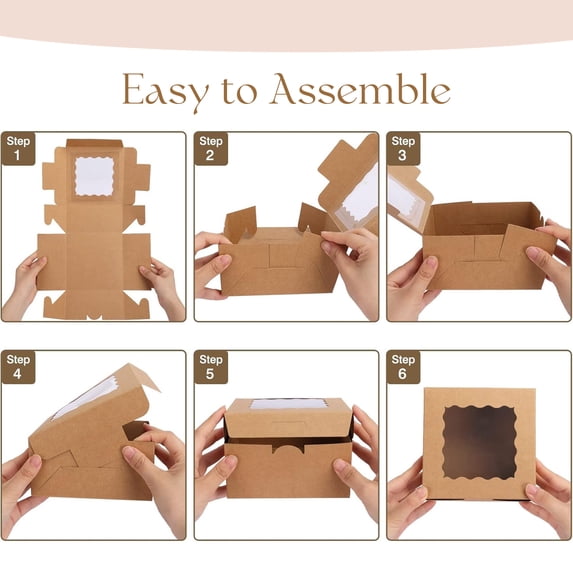 Easy to Assemble

Step 1

Step 2

Step 3

Step 4

Step 5

Step 6