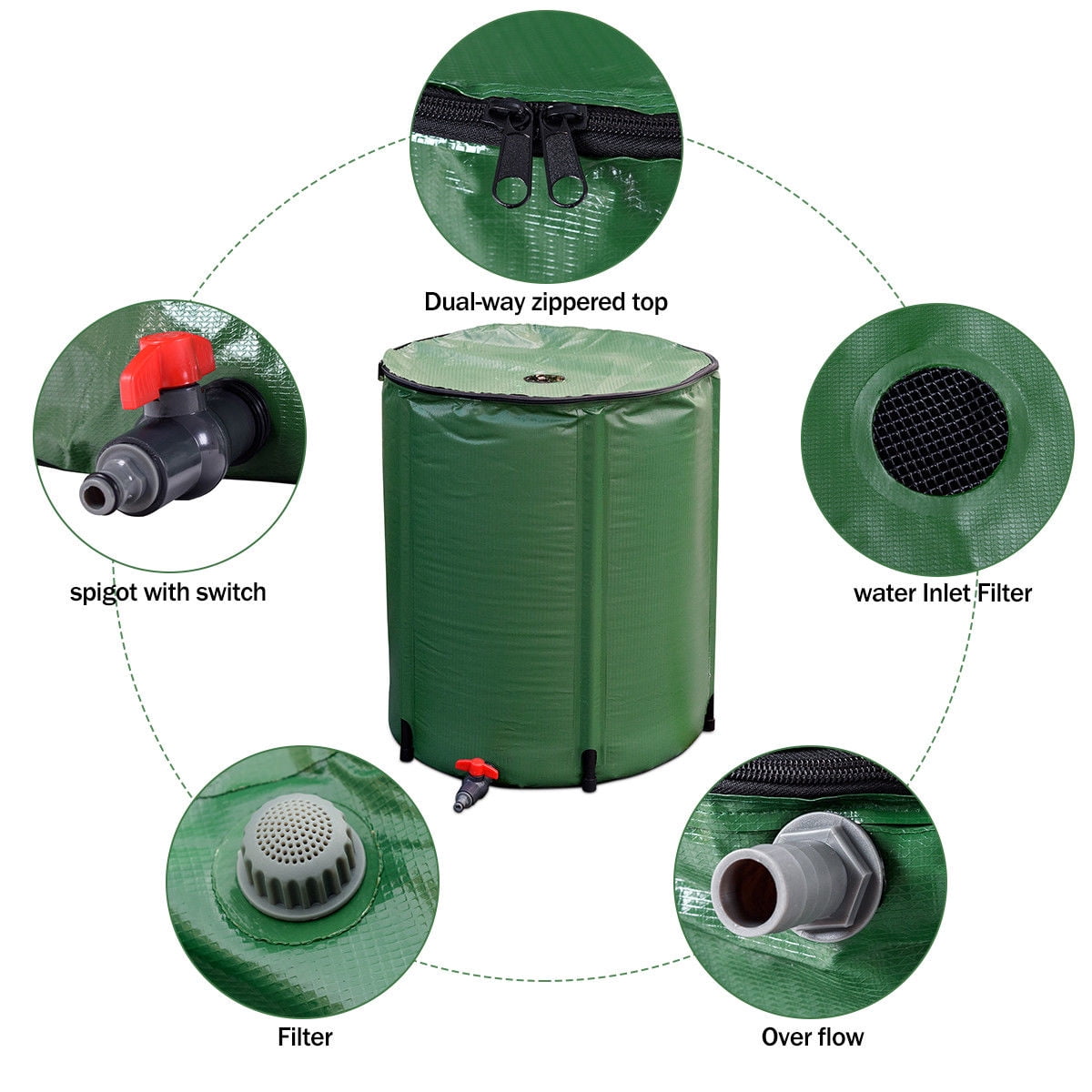 Dual-way zippered top

spigot with switch

water Inlet Filter

Filter

Over flow