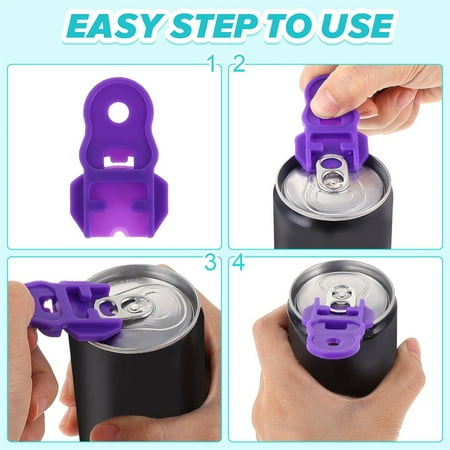 EASY STEP TO USE

1

2

3

4