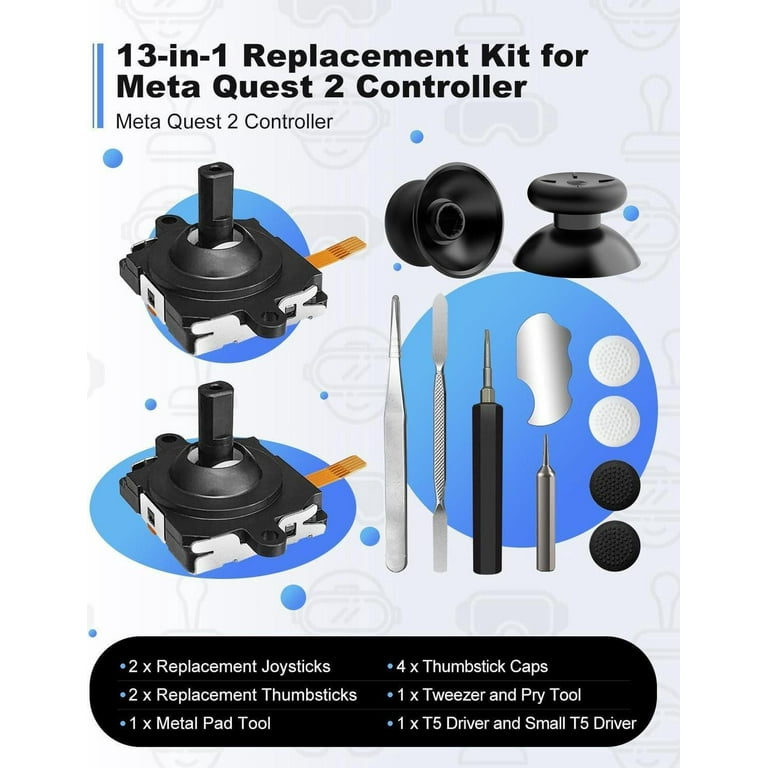 13-in-1 Replacement Kit for Meta Quest 2 Controller

Meta Quest 2 Controller

• 2 x Replacement Joysticks
• 2 x Replacement Thumbsticks
• 1 x Metal Pad Tool
• 4 x Thumbstick Caps
• 1 x Tweezer and Pry Tool
• 1 x T5 Driver and Small T5 Driver