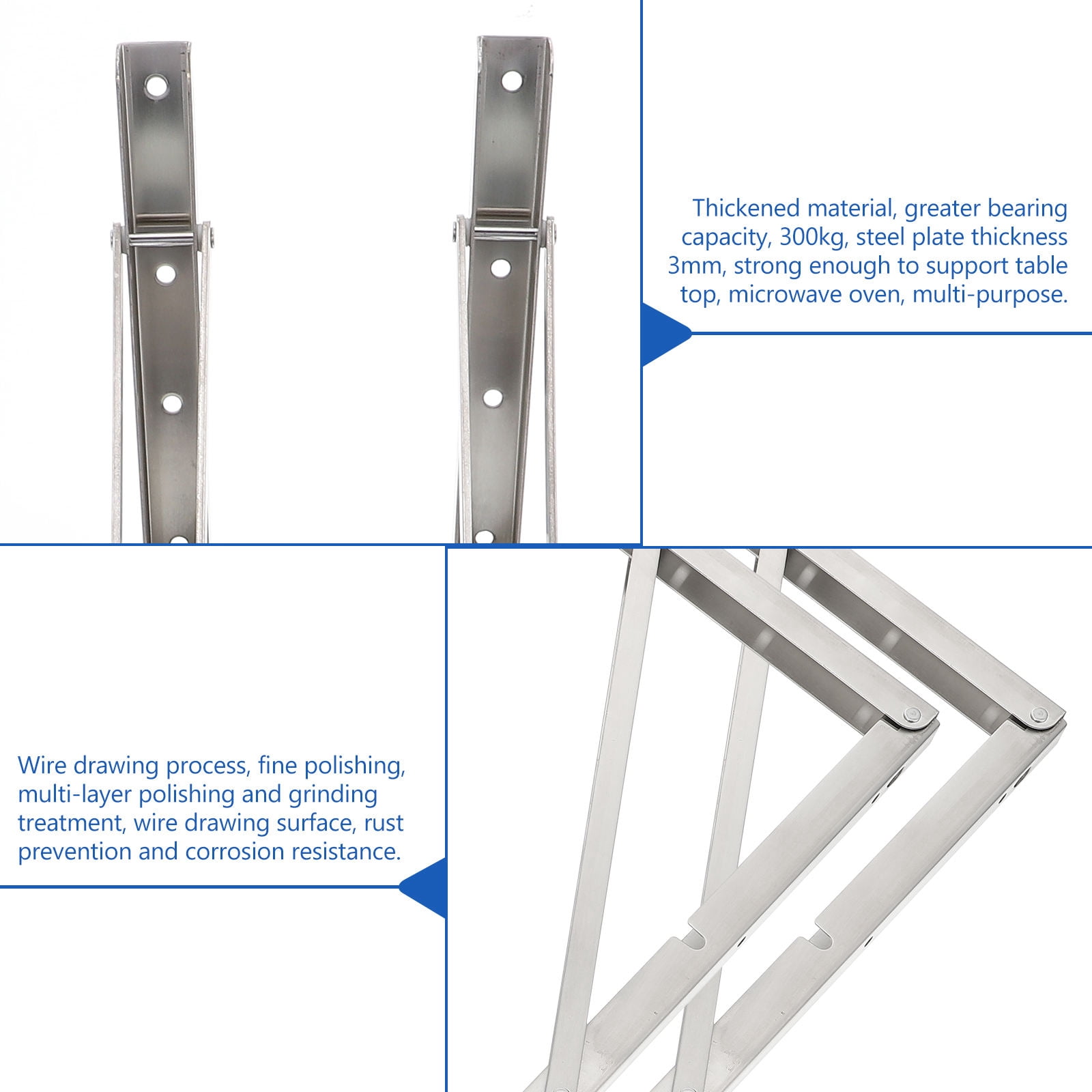 Thickened material, greater bearing capacity, 300kg, steel plate thickness 3mm, strong enough to support table top, microwave oven, multi-purpose.

Wire drawing process, fine polishing, multi-layer polishing and grinding treatment, wire drawing surface, rust prevention and corrosion resistance.