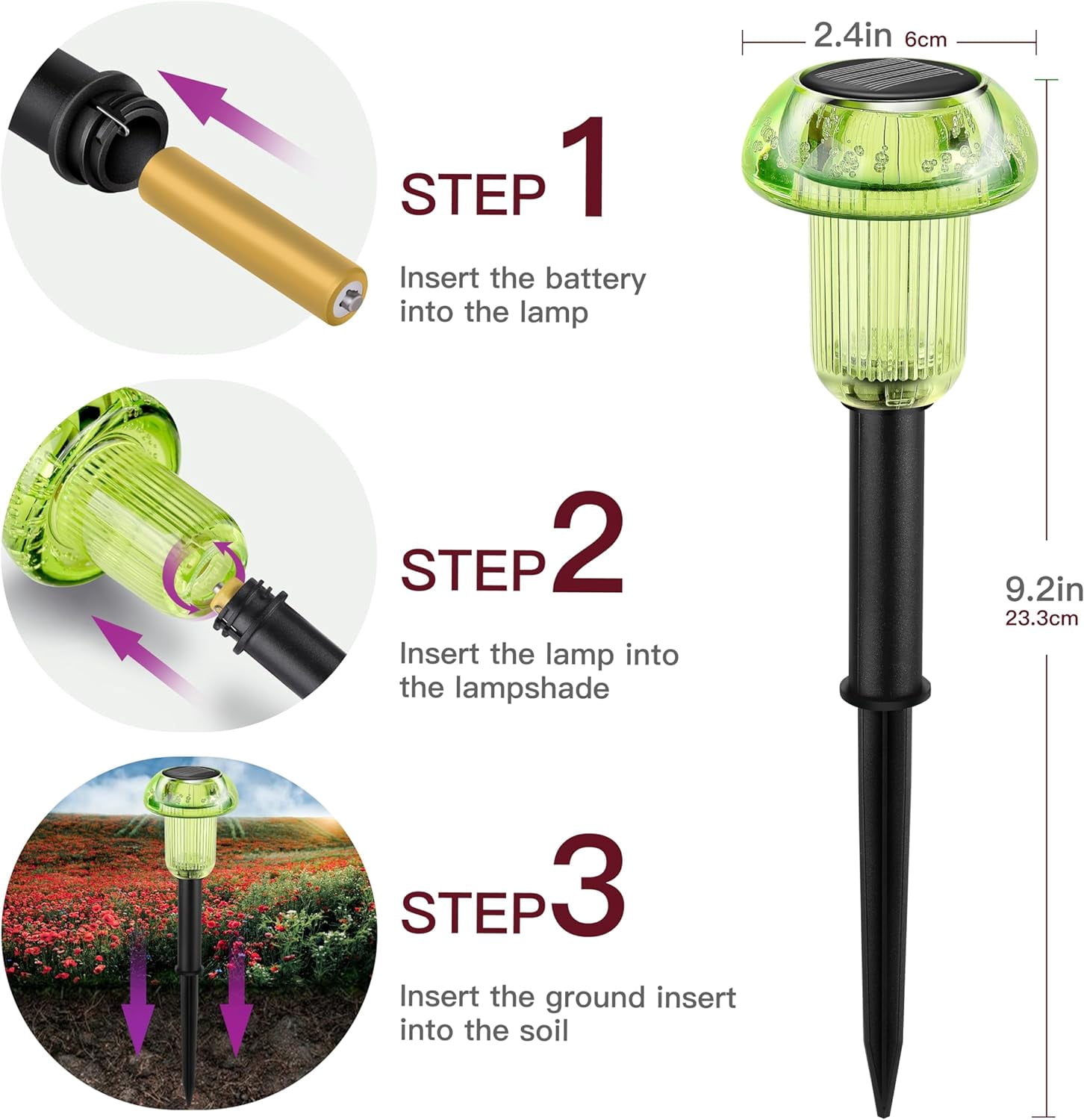 STEP 1

Insert the battery into the lamp

STEP 2

Insert the lamp into the lampshade

STEP 3

Insert the ground insert into the soil

2.4in 6cm

9.2in 23.3cm