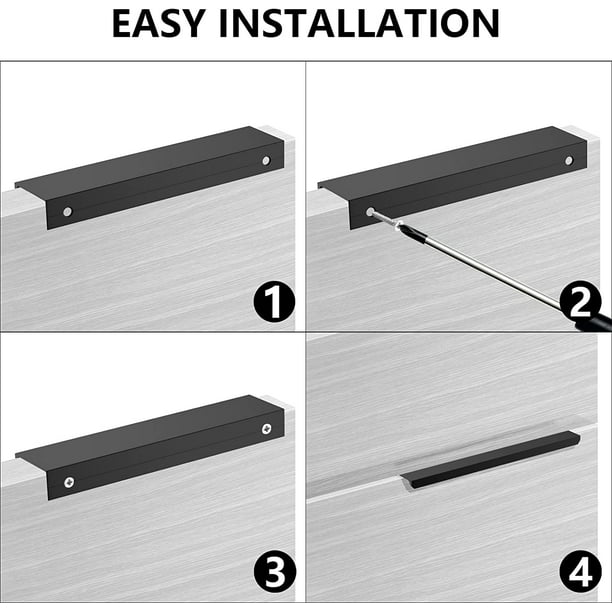 EASY INSTALLATION

1

2

3

4