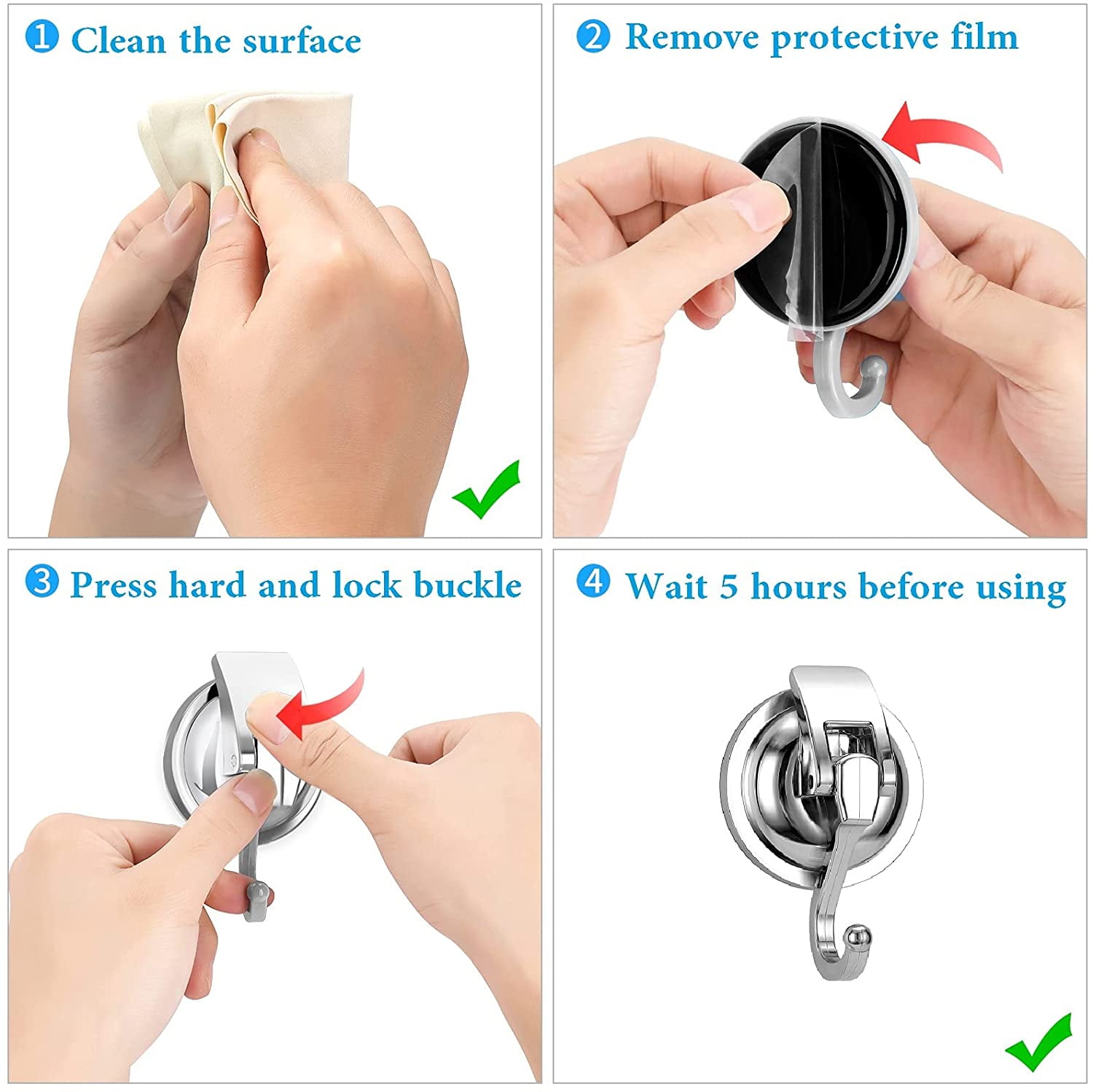 1 Clean the surface

2 Remove protective film

3 Press hard and lock buckle

4 Wait 5 hours before using