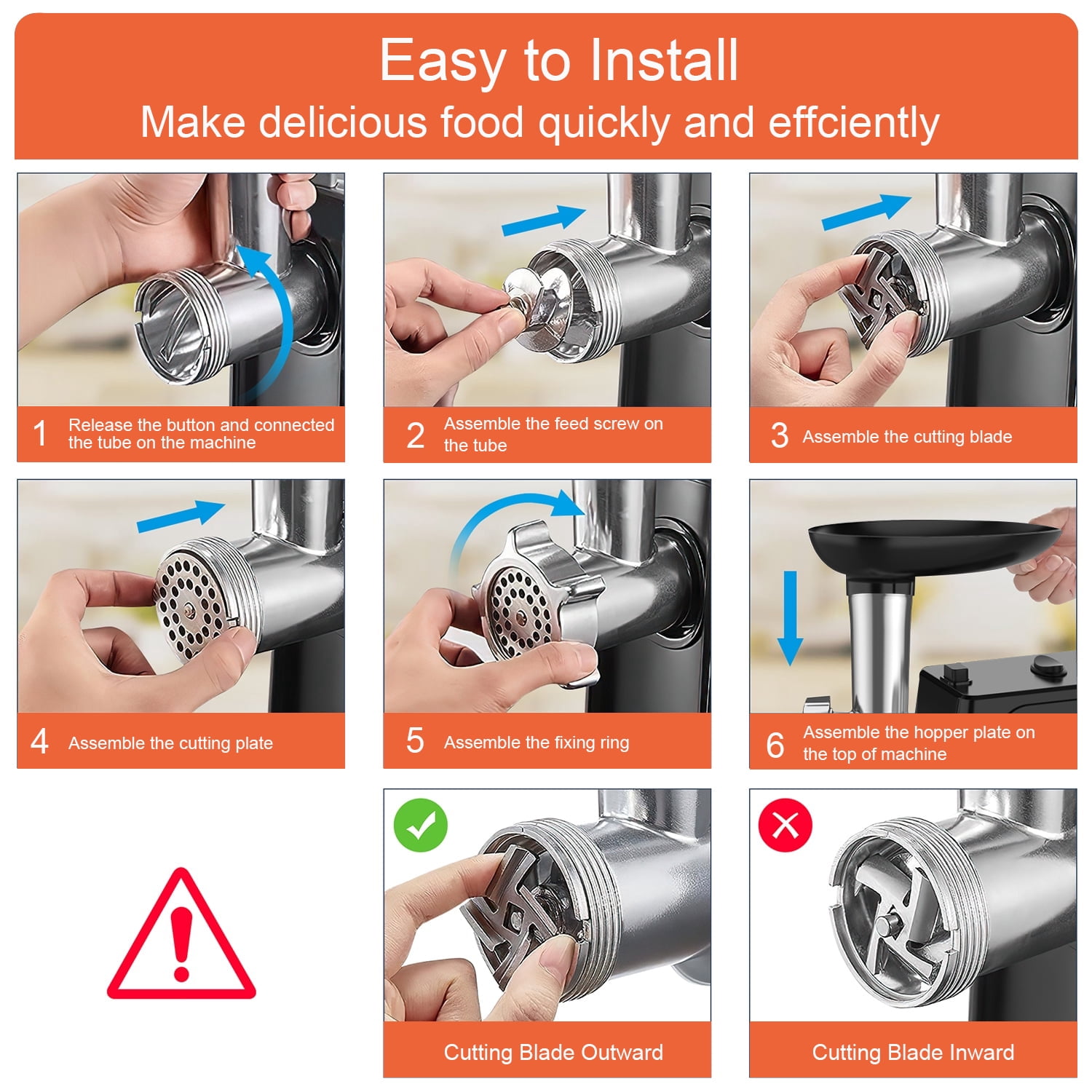 Easy to Install
Make delicious food quickly and effciently

1 Release the button and connected the tube on the machine

2 Assemble the feed screw on the tube

3 Assemble the cutting blade

4 Assemble the cutting plate

5 Assemble the fixing ring

6 Assemble the hopper plate on the top of machine

Cutting Blade Outward

Cutting Blade Inward