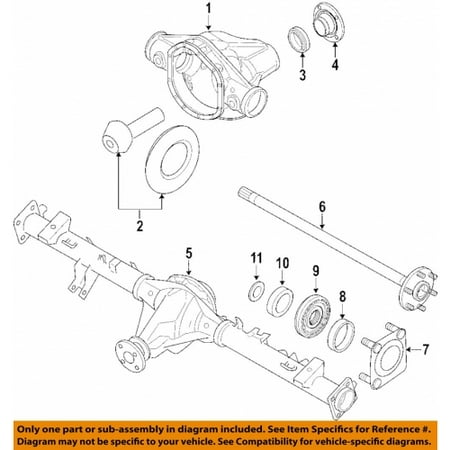 1
3
4
2
6
5
11
10
9
8
7

Only one part or sub-assembly in diagram included. See Item Specifics for Reference #.
Diagram may not be specific to your vehicle. See Compatibility for vehicle-specific diagrams.