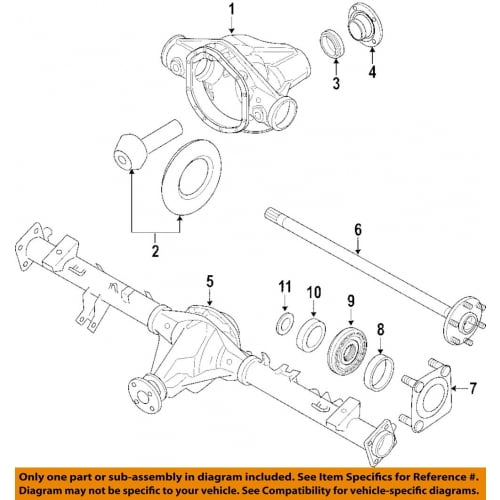 1
3
4
2
6
5
11
10
9
8
7

Only one part or sub-assembly in diagram included. See Item Specifics for Reference #. Diagram may not be specific to your vehicle. See Compatibility for vehicle-specific diagrams.