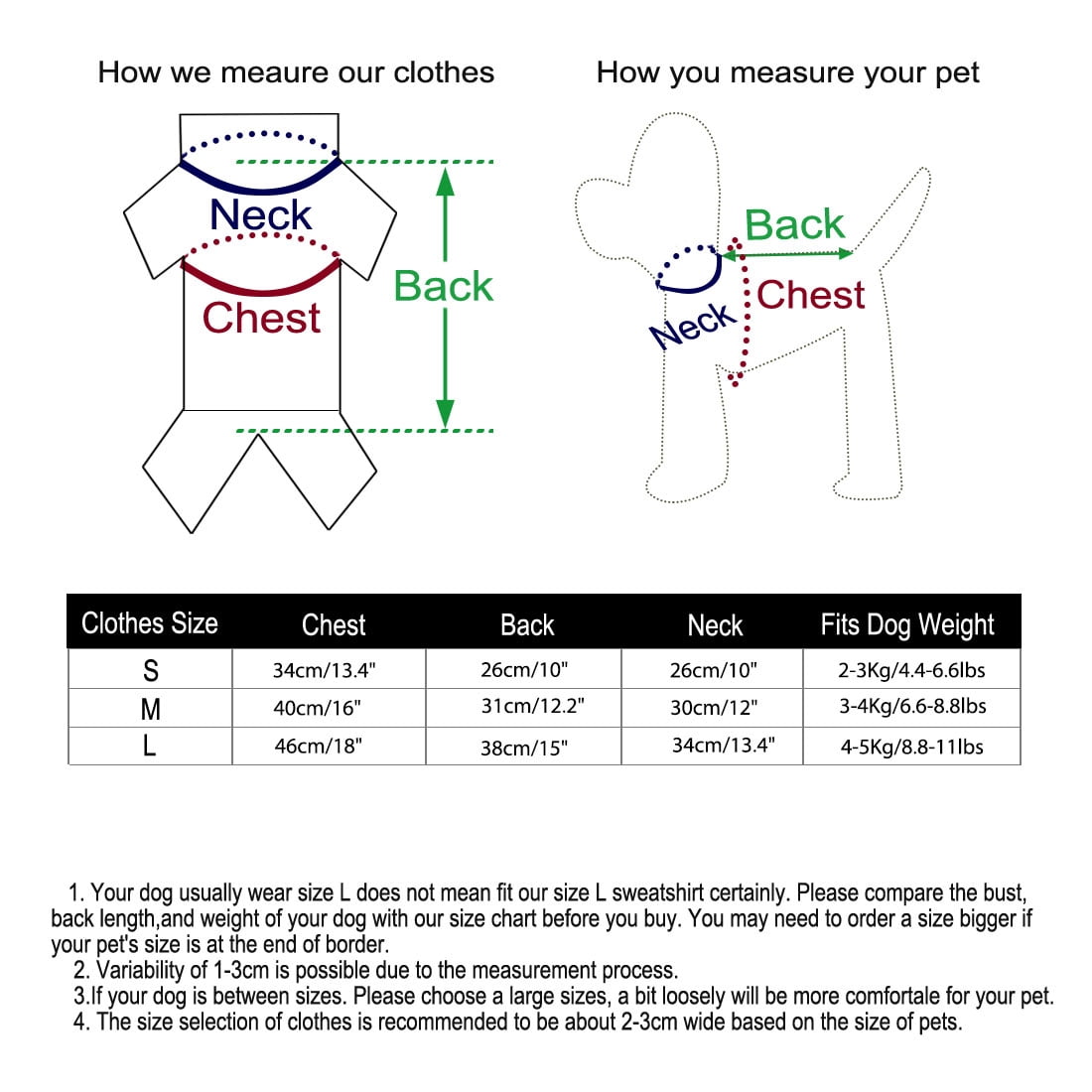 How we meaure our clothes

Neck

Chest

Back

How you measure your pet

Back

Chest

Neck

| Clothes Size | Chest | Back | Neck | Fits Dog Weight |
|---|---|---|---|---|
| S | 34cm/13.4" | 26cm/10" | 26cm/10" | 2-3Kg/4.4-6.6lbs |
| M | 40cm/16" | 31cm/12.2" | 30cm/12" | 3-4Kg/6.6-8.8lbs |
| L | 46cm/18" | 38cm/15" | 34cm/13.4" | 4-5Kg/8.8-11lbs |

1. Your dog usually wear size L does not mean fit our size L sweatshirt certainly. Please compare the bust, back length,and weight of your dog with our size chart before you buy. You may need to order a size bigger if your pet's size is at the end of border.
2. Variability of 1-3cm is possible due to the measurement process.
3.If your dog is between sizes. Please choose a large sizes, a bit loosely will be more comfortale for your pet.
4. The size selection of clothes is recommended to be about 2-3cm wide based on the size of pets.