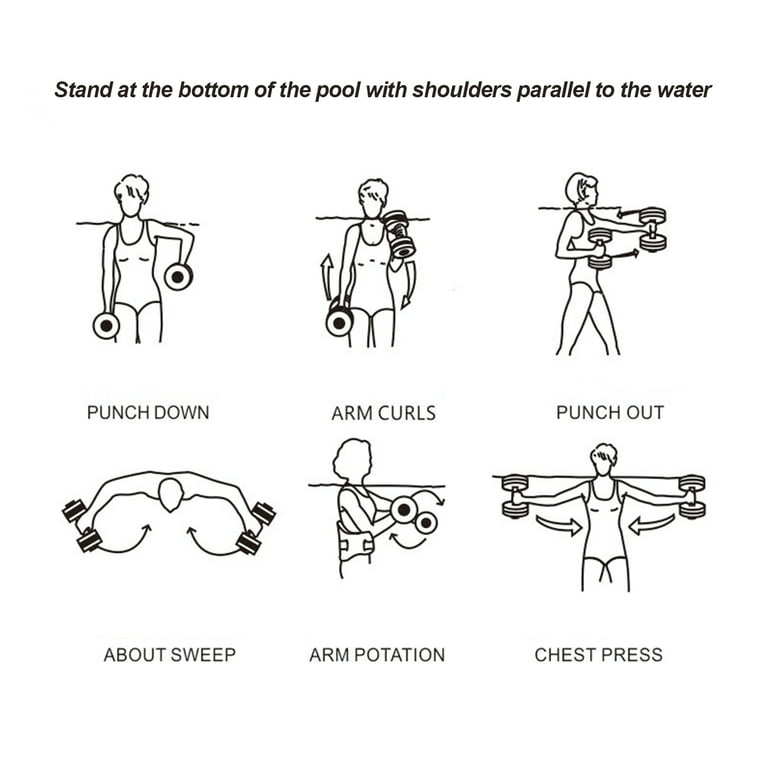 Stand at the bottom of the pool with shoulders parallel to the water

PUNCH DOWN

ARM CURLS

PUNCH OUT

ABOUT SWEEP

ARM POTATION

CHEST PRESS