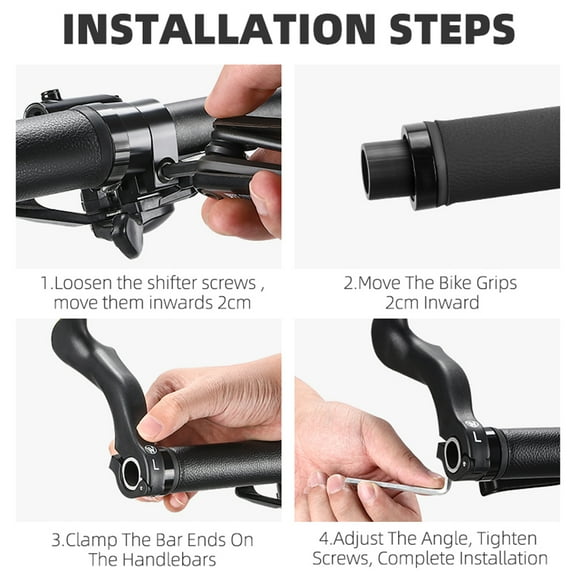 INSTALLATION STEPS

1.Loosen the shifter screws , move them inwards 2cm

2.Move The Bike Grips 2cm Inward

L

3.Clamp The Bar Ends On The Handlebars

L

4.Adjust The Angle, Tighten Screws, Complete Installation