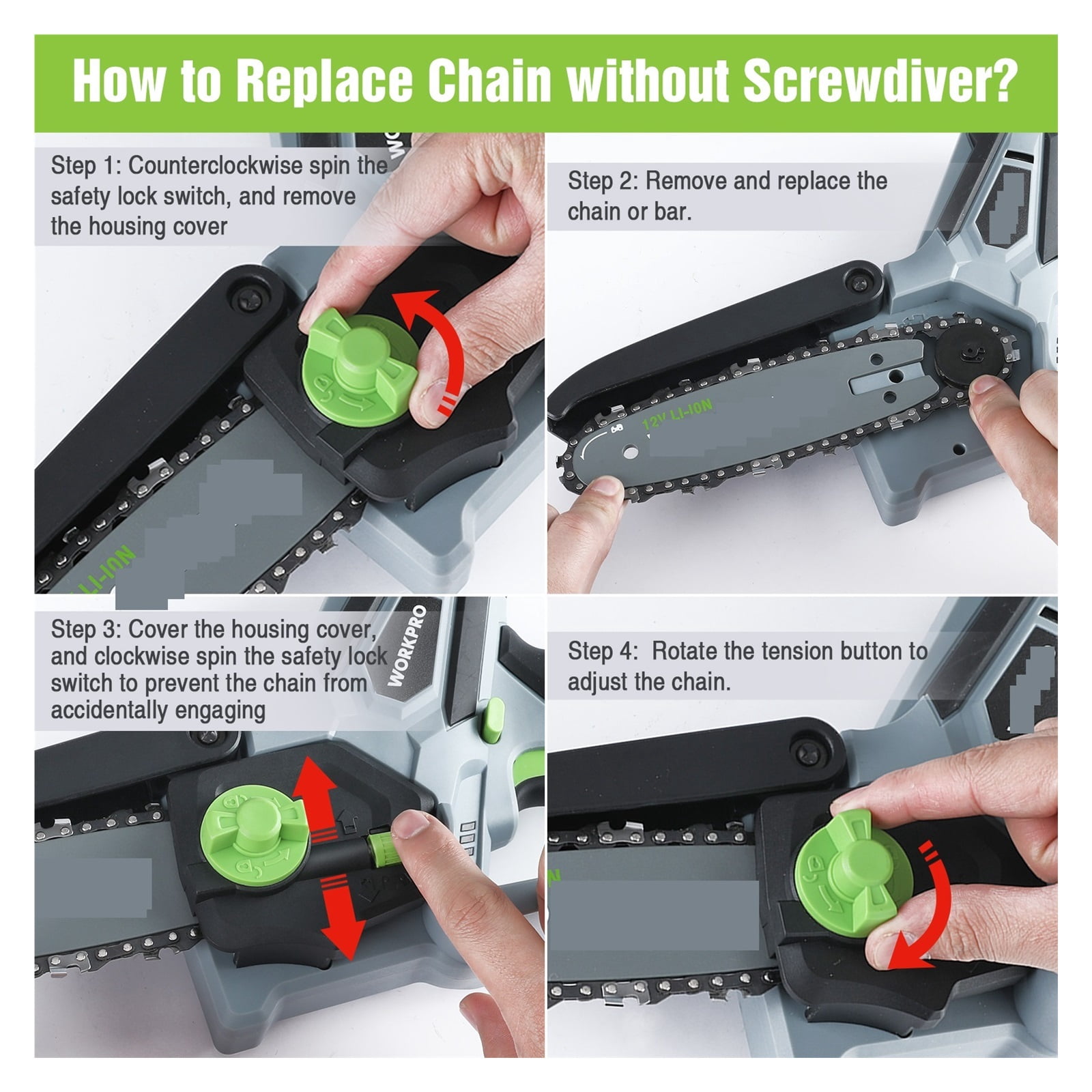 How to Replace Chain without Screwdiver?

Step 1: Counterclockwise spin the safety lock switch, and remove the housing cover

LI-ION

Step 2: Remove and replace the chain or bar.

12V LI-ION

Step 3: Cover the housing cover, and clockwise spin the safety lock switch to prevent the chain from accidentally engaging

WORKPRO

Step 4: Rotate the tension button to adjust the chain.