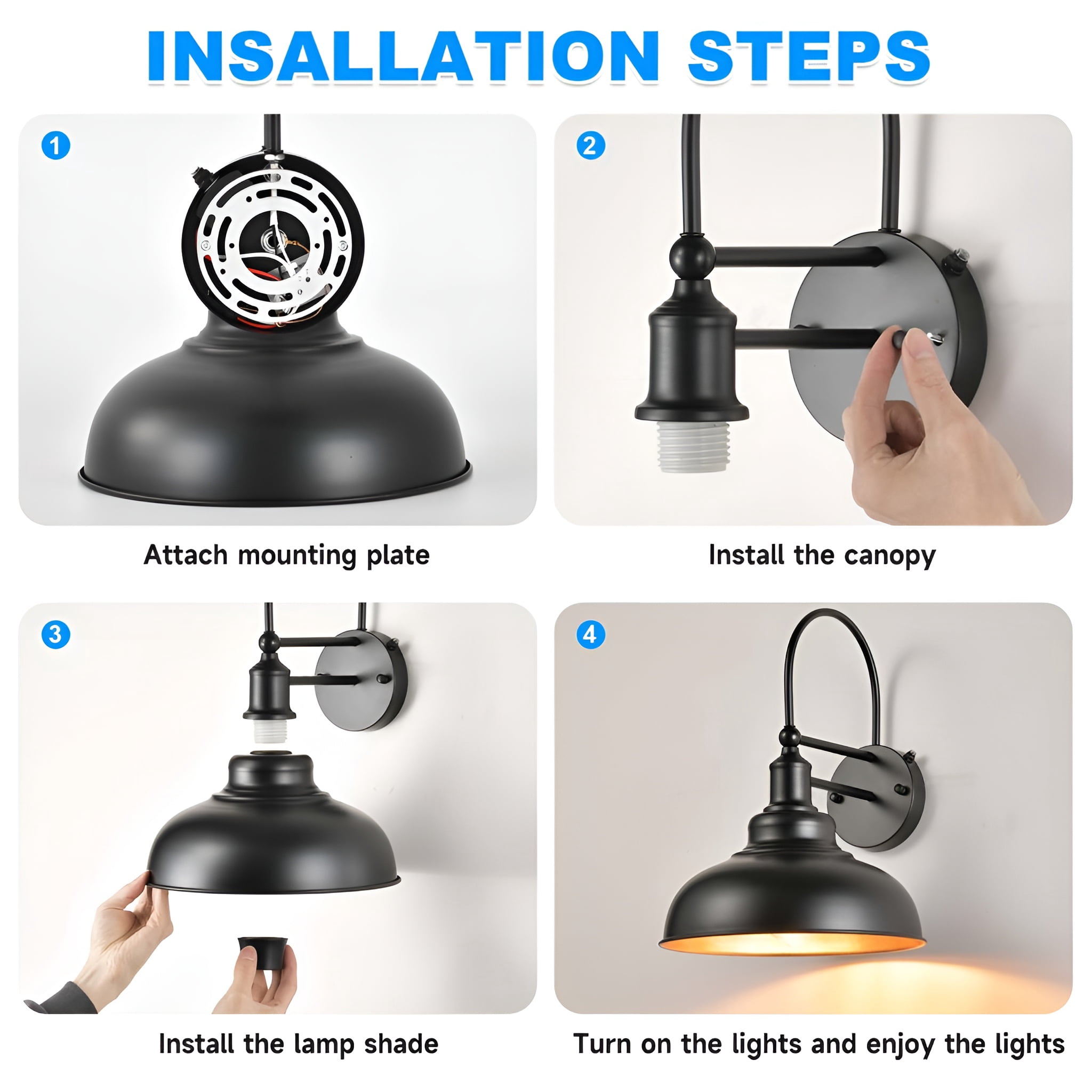 INSALLATION STEPS

1

Attach mounting plate

2

Install the canopy

3

Install the lamp shade

4

Turn on the lights and enjoy the lights