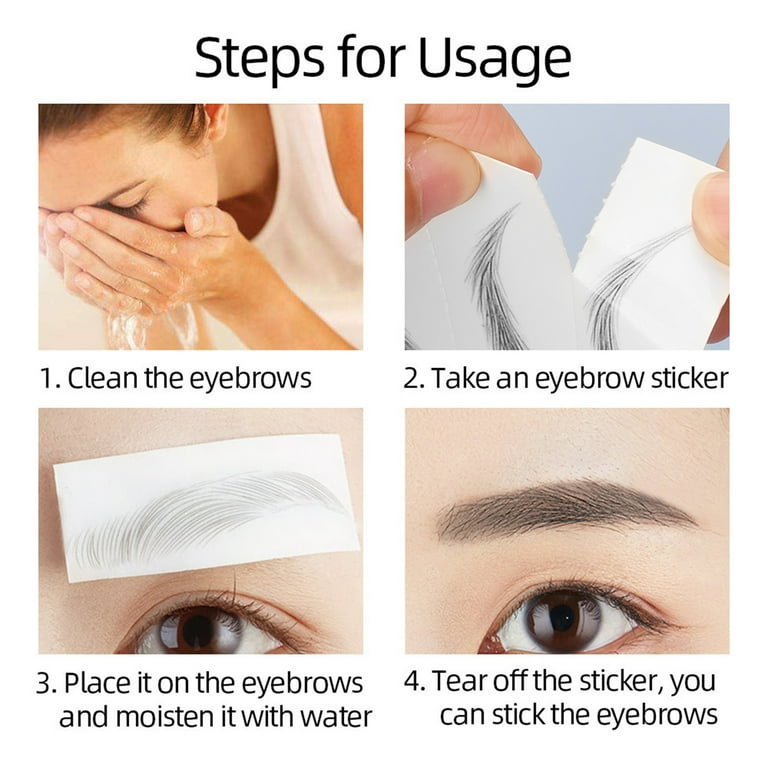 Steps for Usage

1. Clean the eyebrows

2. Take an eyebrow sticker

3. Place it on the eyebrows and moisten it with water

4. Tear off the sticker, you can stick the eyebrows