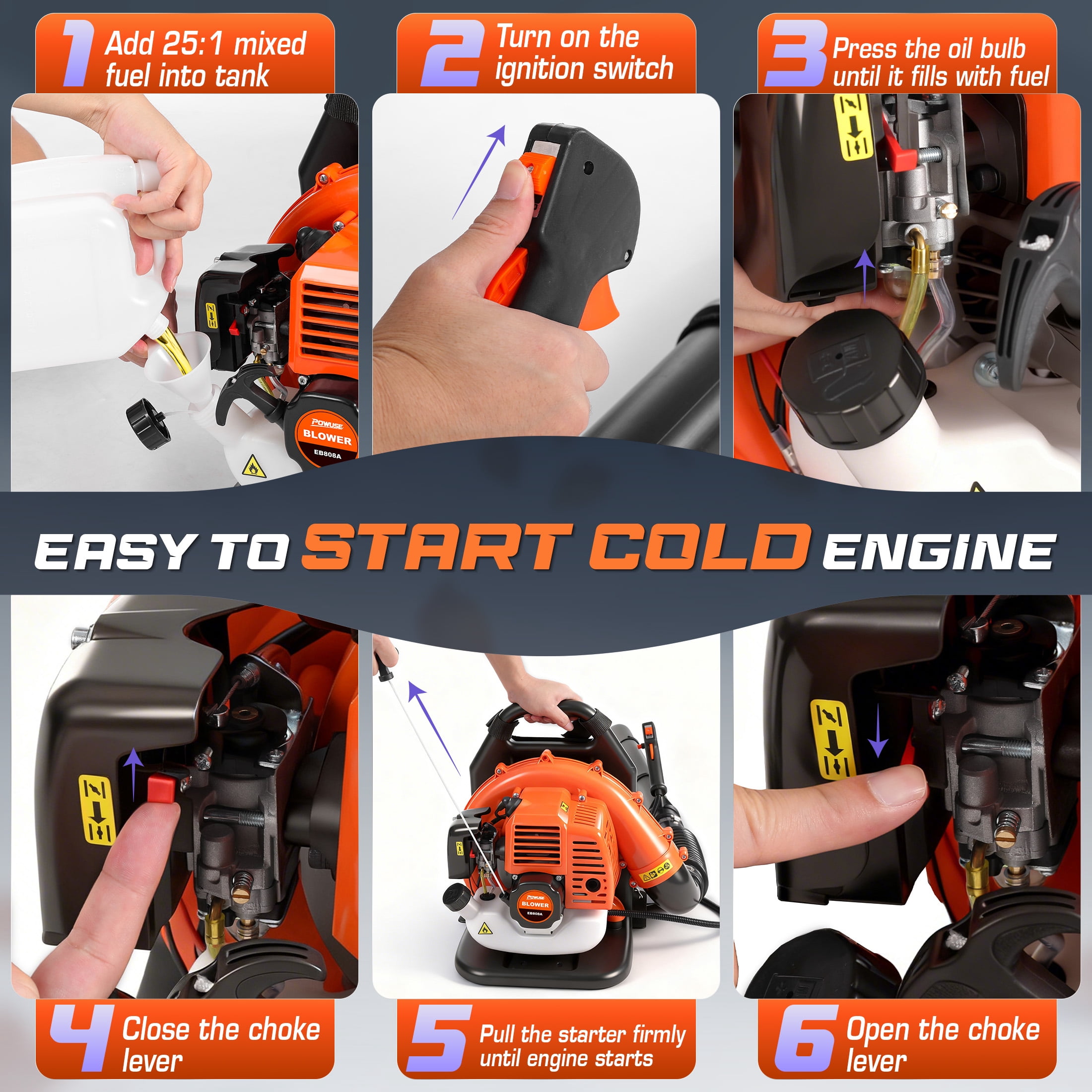 1 Add 25:1 mixed fuel into tank

2 Turn on the ignition switch

3 Press the oil bulb until it fills with fuel

POWUSE
BLOWER
EB808A

EASY TO START COLD ENGINE

POWUSE
BLOWER
EB808A

4 Close the choke lever

5 Pull the starter firmly until engine starts

6 Open the choke lever