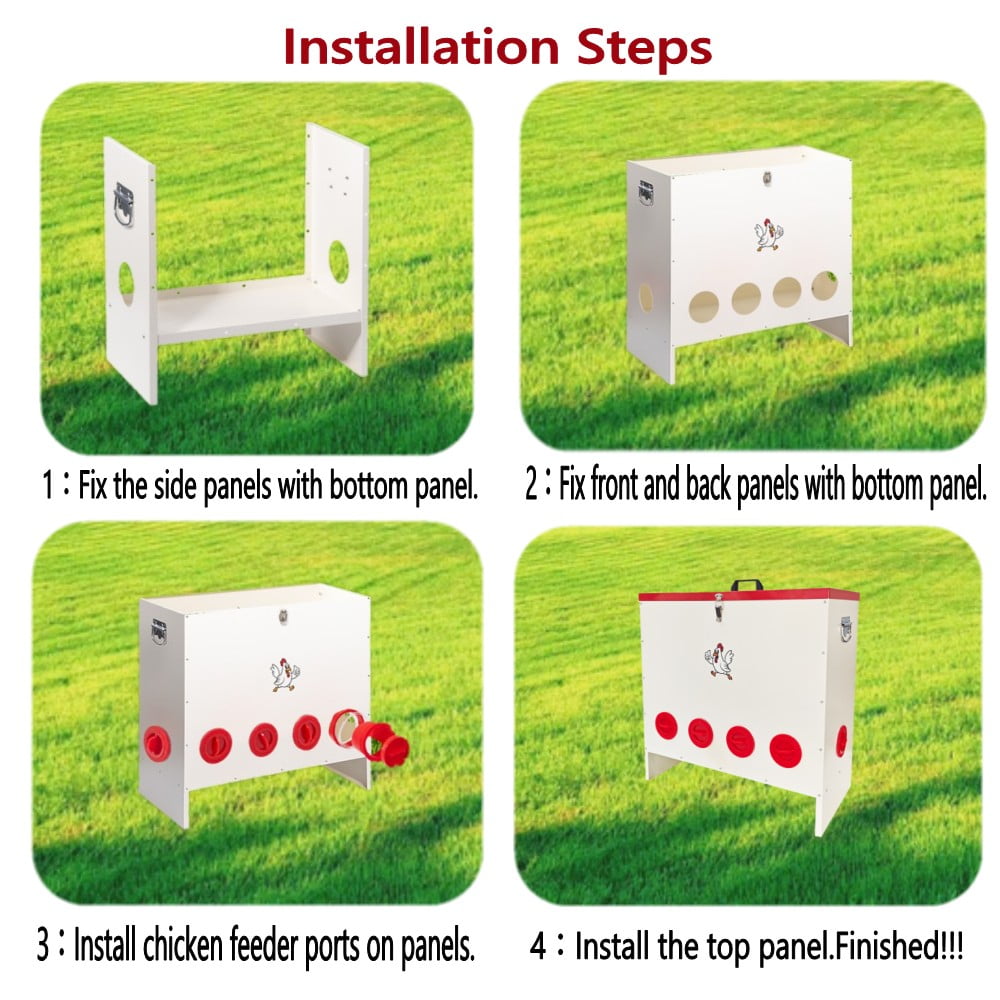 Installation Steps

1：Fix the side panels with bottom panel.

2：Fix front and back panels with bottom panel.

3：Install chicken feeder ports on panels.

4：Install the top panel.Finished!!!