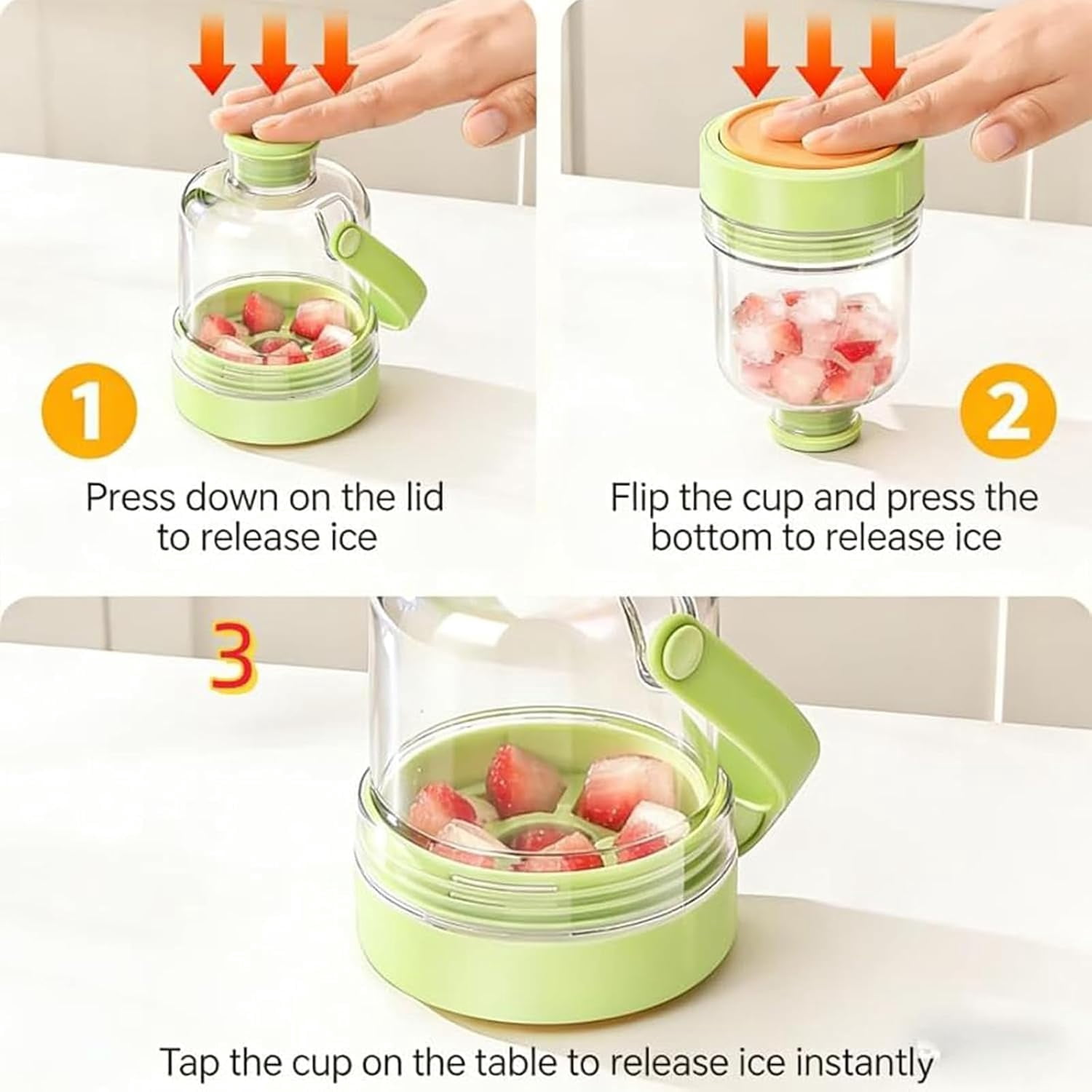 1

Press down on the lid to release ice

2

Flip the cup and press the bottom to release ice

3

Tap the cup on the table to release ice instantly