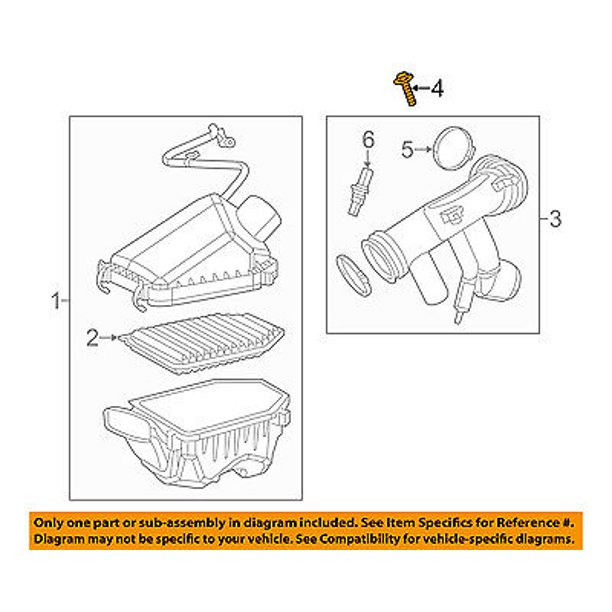 4

6

5

3

1

2

Only one part or sub-assembly in diagram included. See Item Specifics for Reference #. Diagram may not be specific to your vehicle. See Compatibility for vehicle-specific diagrams.