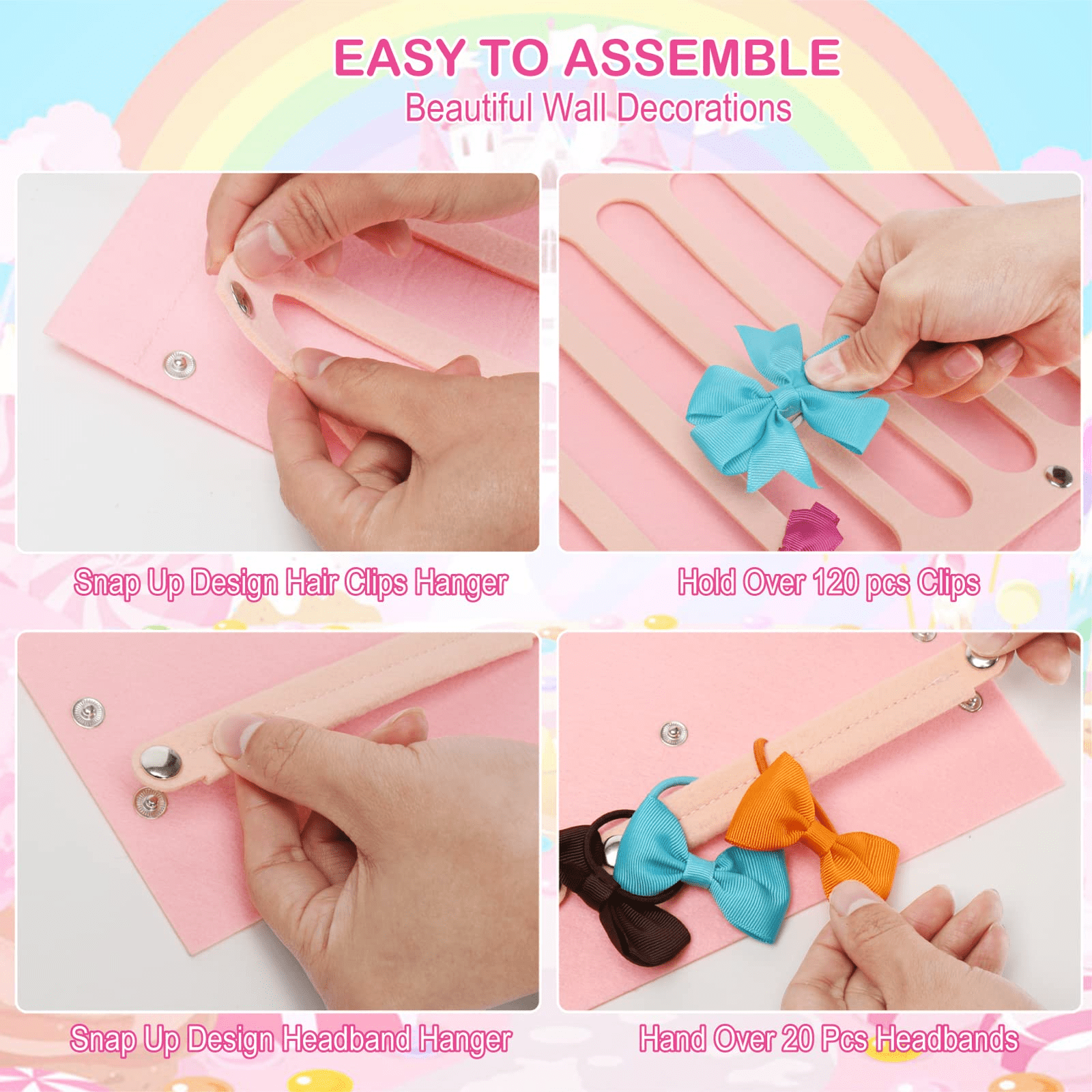 EASY TO ASSEMBLE
Beautiful Wall Decorations

Snap Up Design Hair Clips Hanger

Hold Over 120 pcs Clips

Snap Up Design Headband Hanger

Hand Over 20 Pcs Headbands