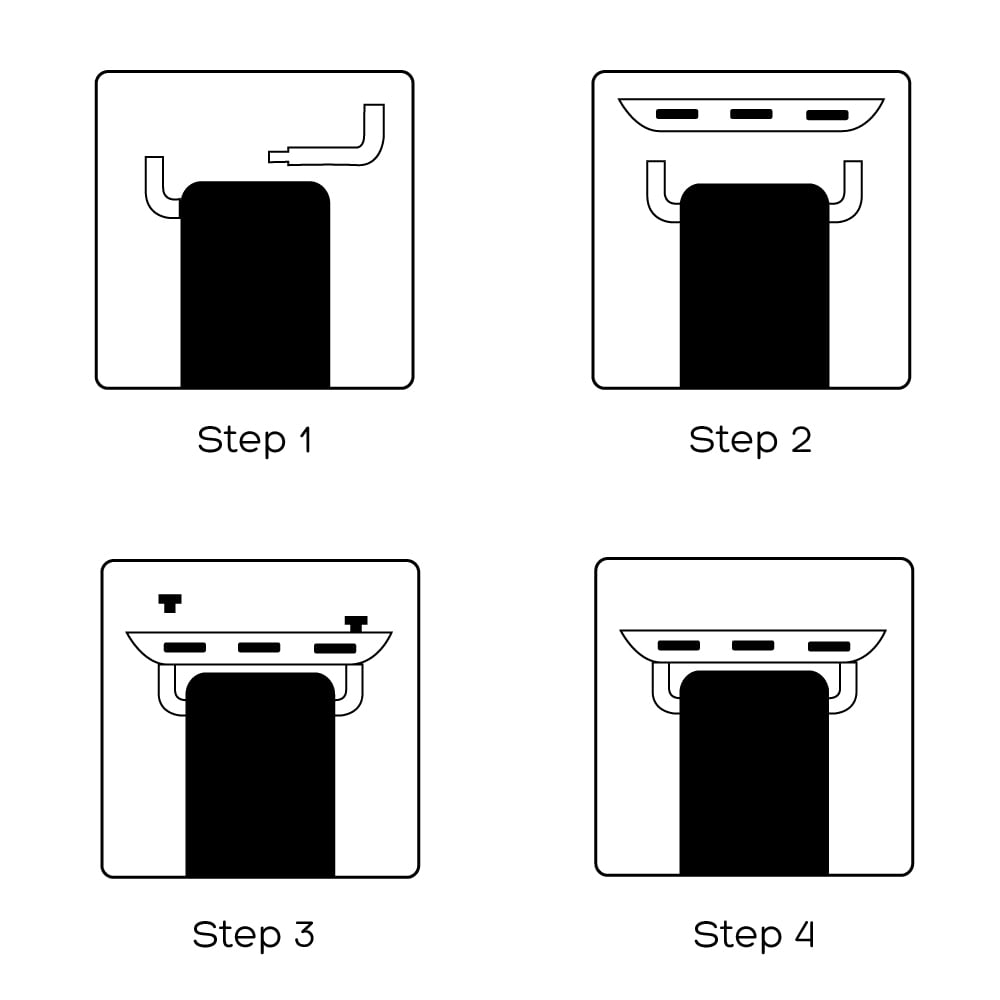 Step 1

Step 2

Step 3

Step 4