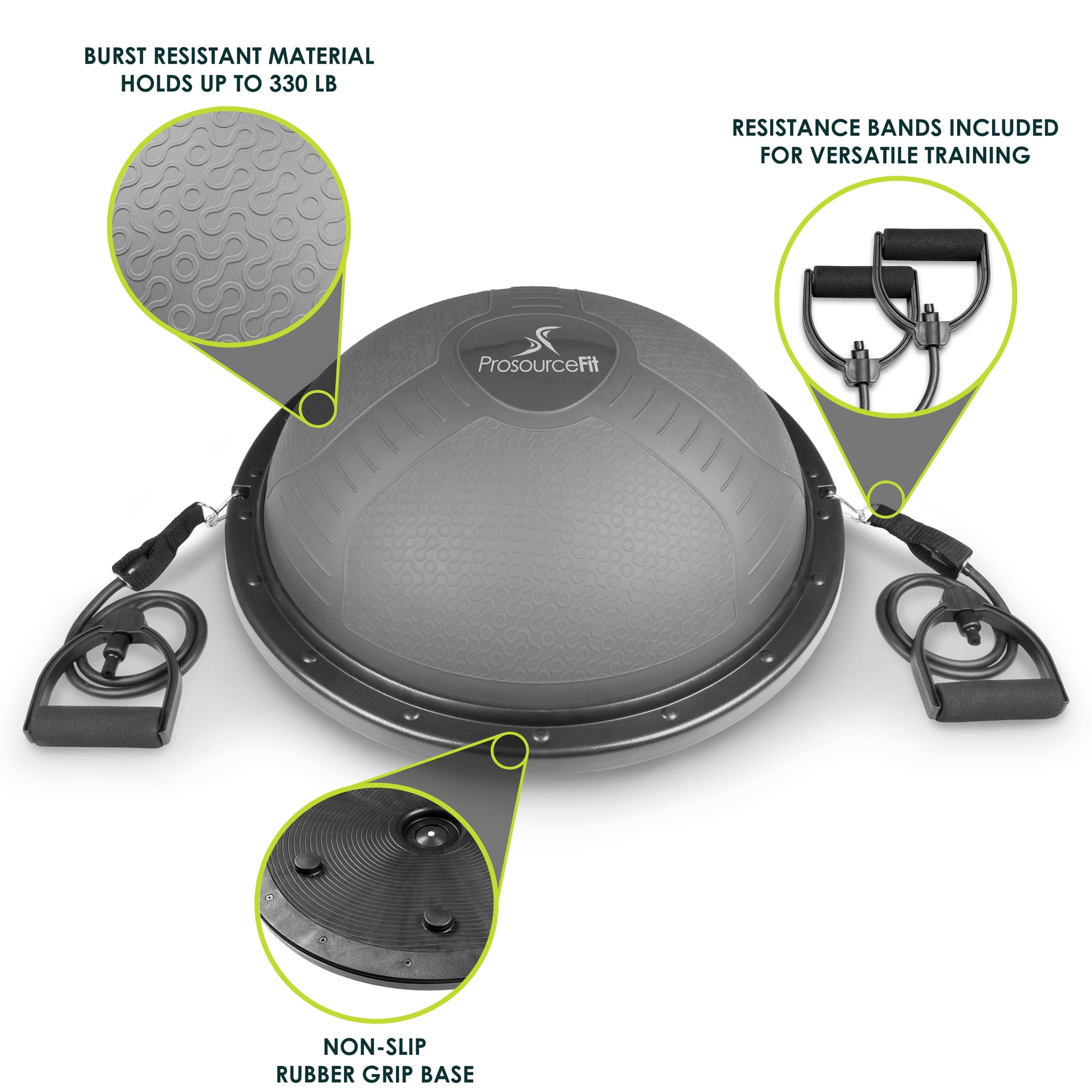 BURST RESISTANT MATERIAL HOLDS UP TO 330 LB

RESISTANCE BANDS INCLUDED FOR VERSATILE TRAINING

ProsourceFit

NON-SLIP RUBBER GRIP BASE